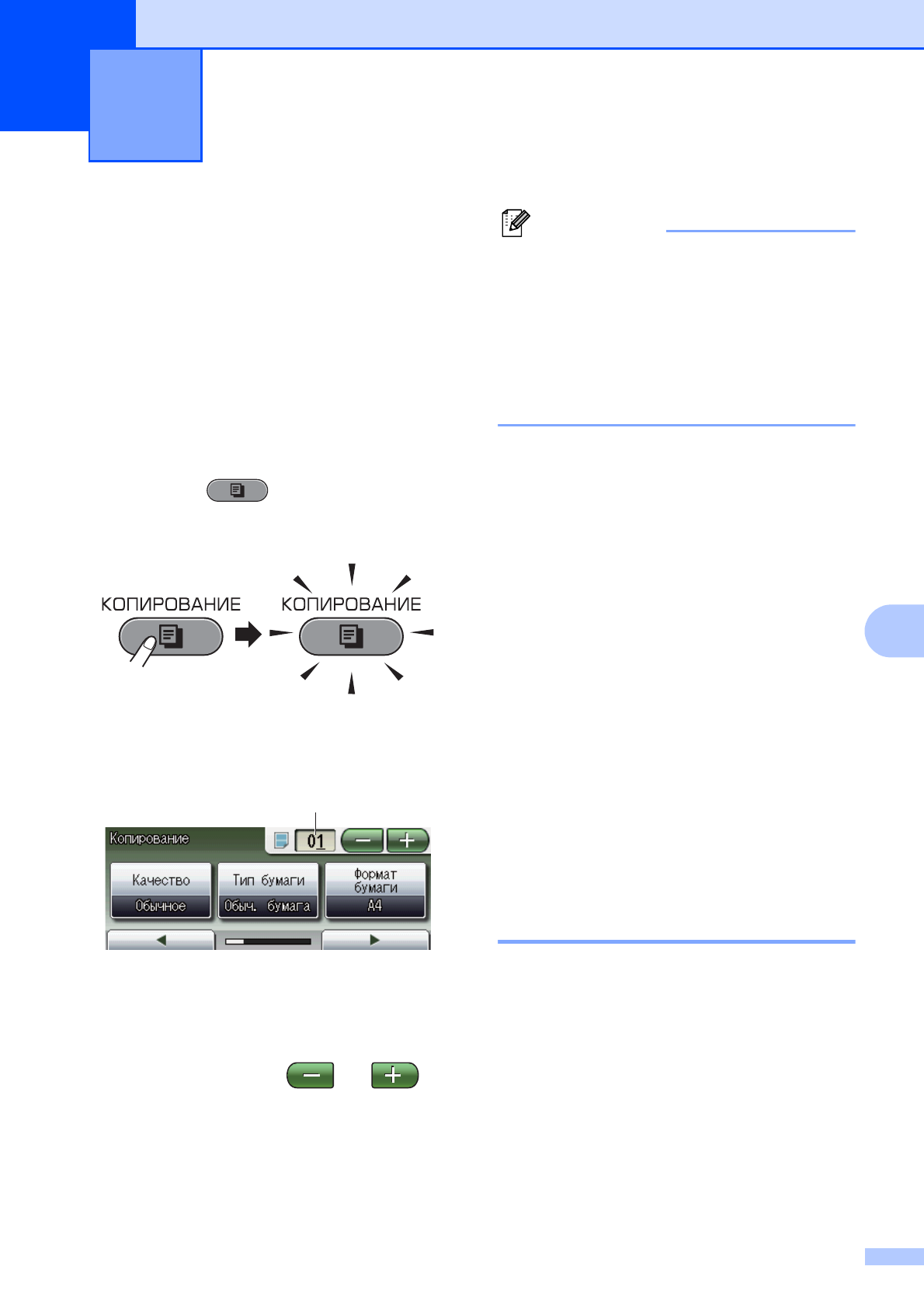 КОПИРОВАНИЕ

КОПИРОВАНИЕ

Копирование

01

Качество

Обычное

Тип бумаги

Обыч. бумага

Формат бумаги

A4