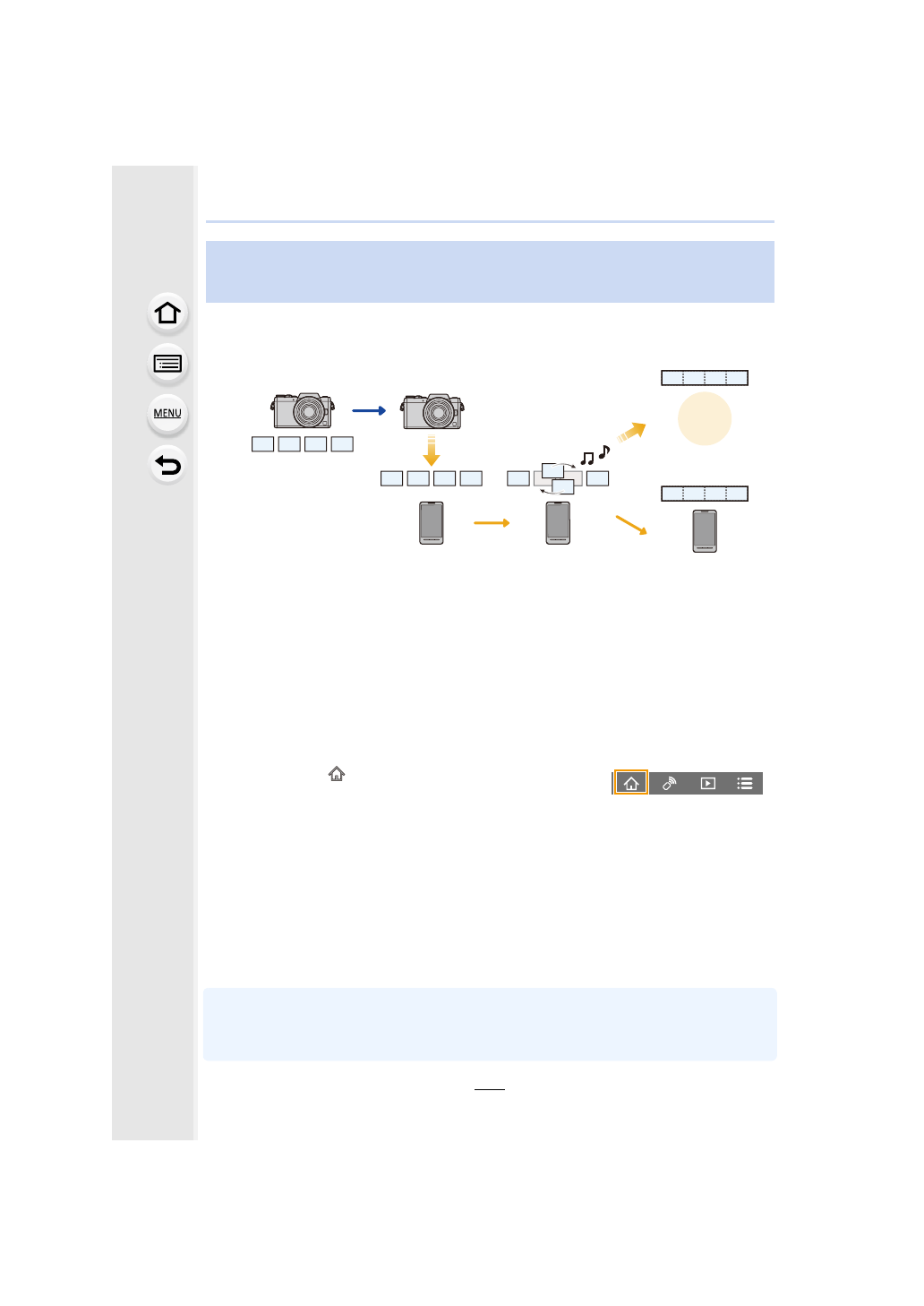 MENU