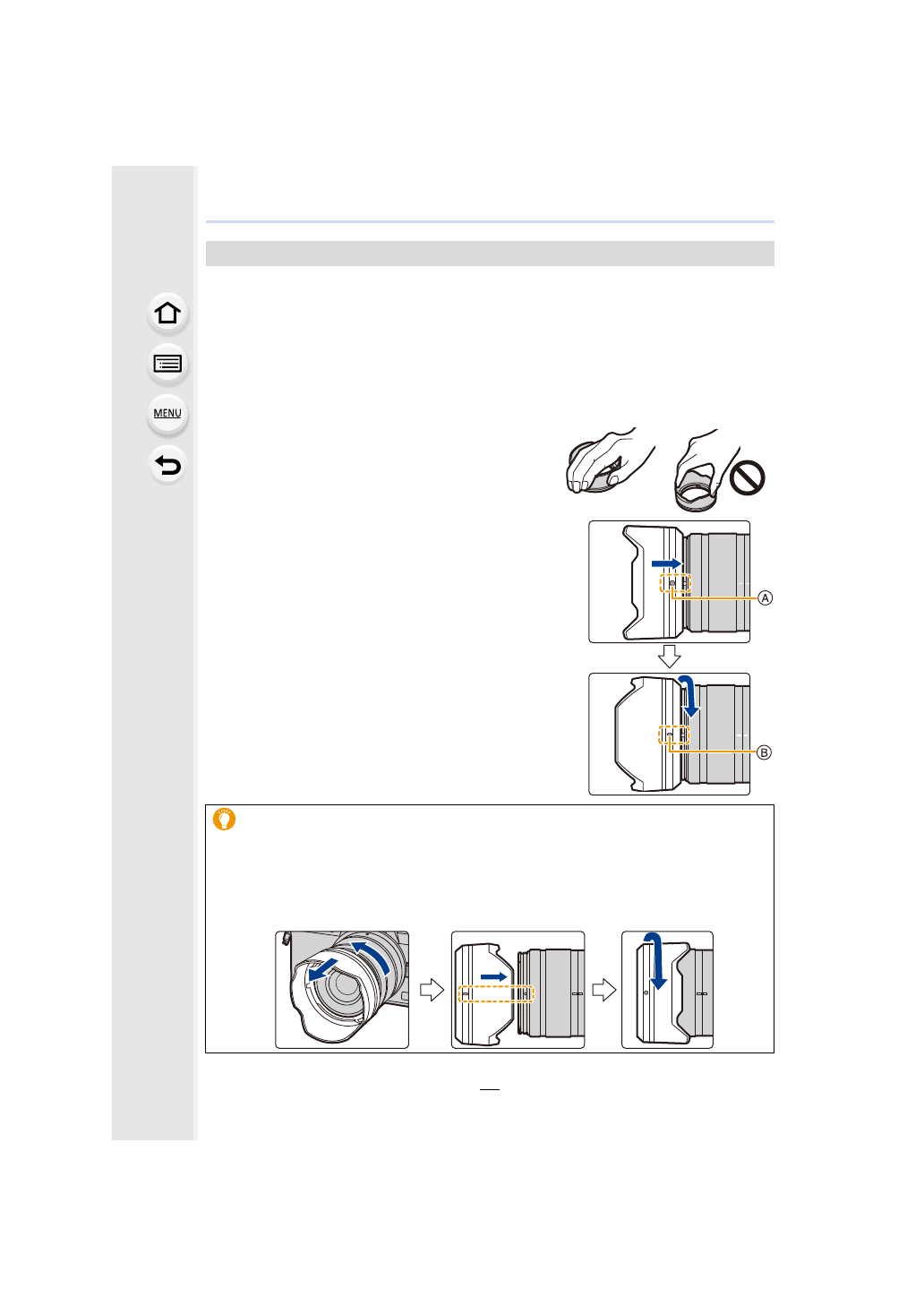 MENU

A

B