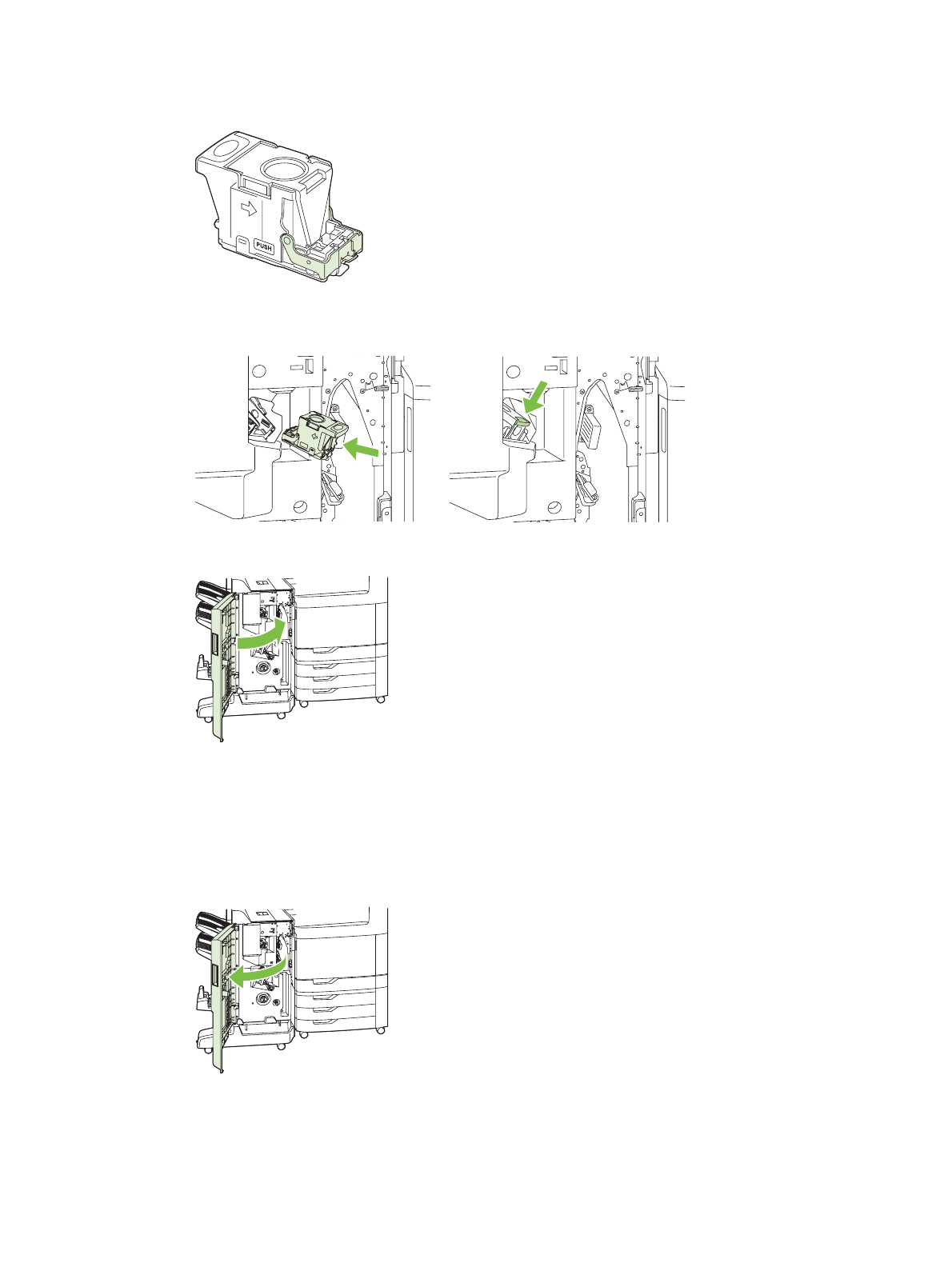 PUSH