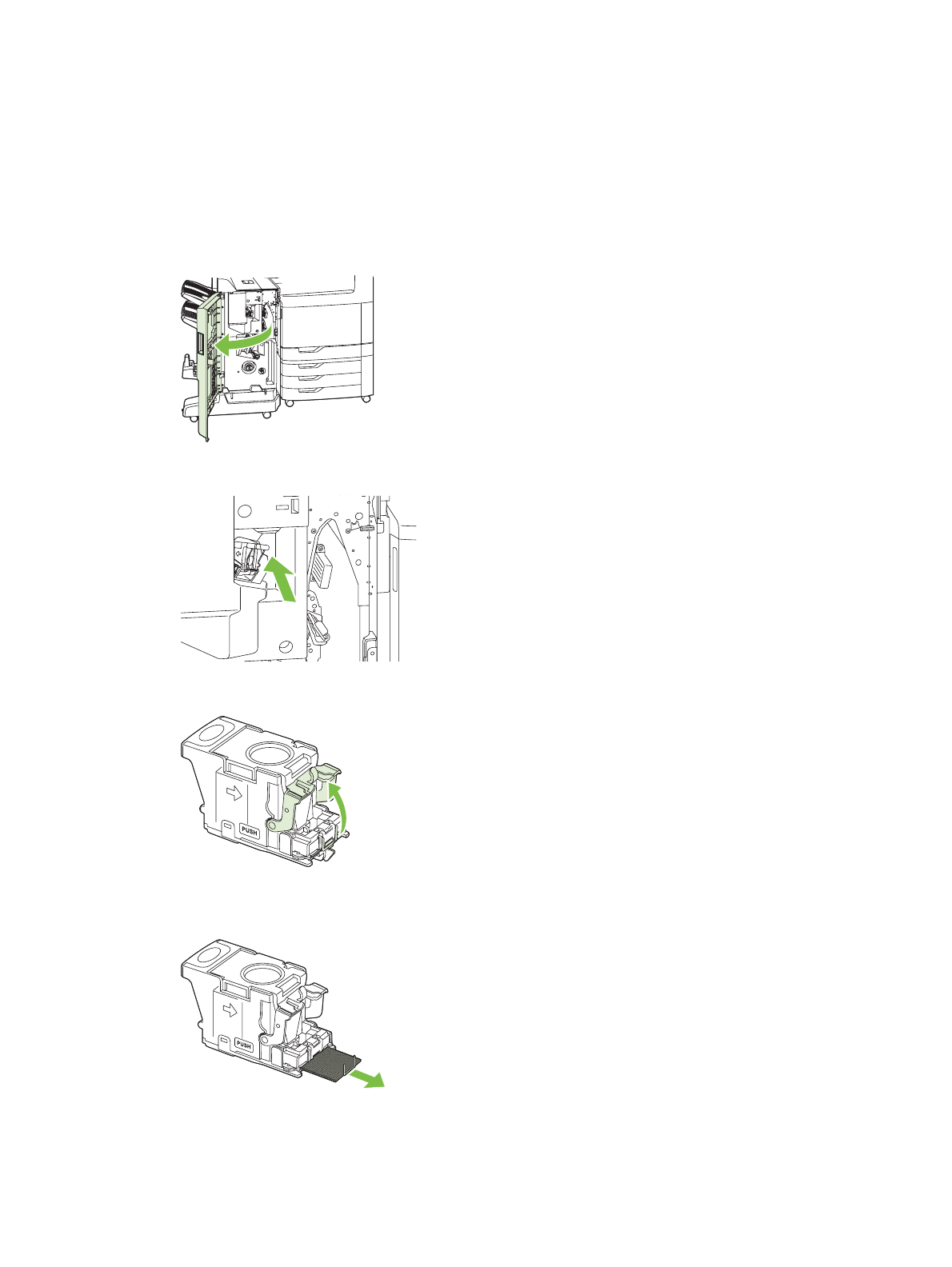 PUSH

PUSH