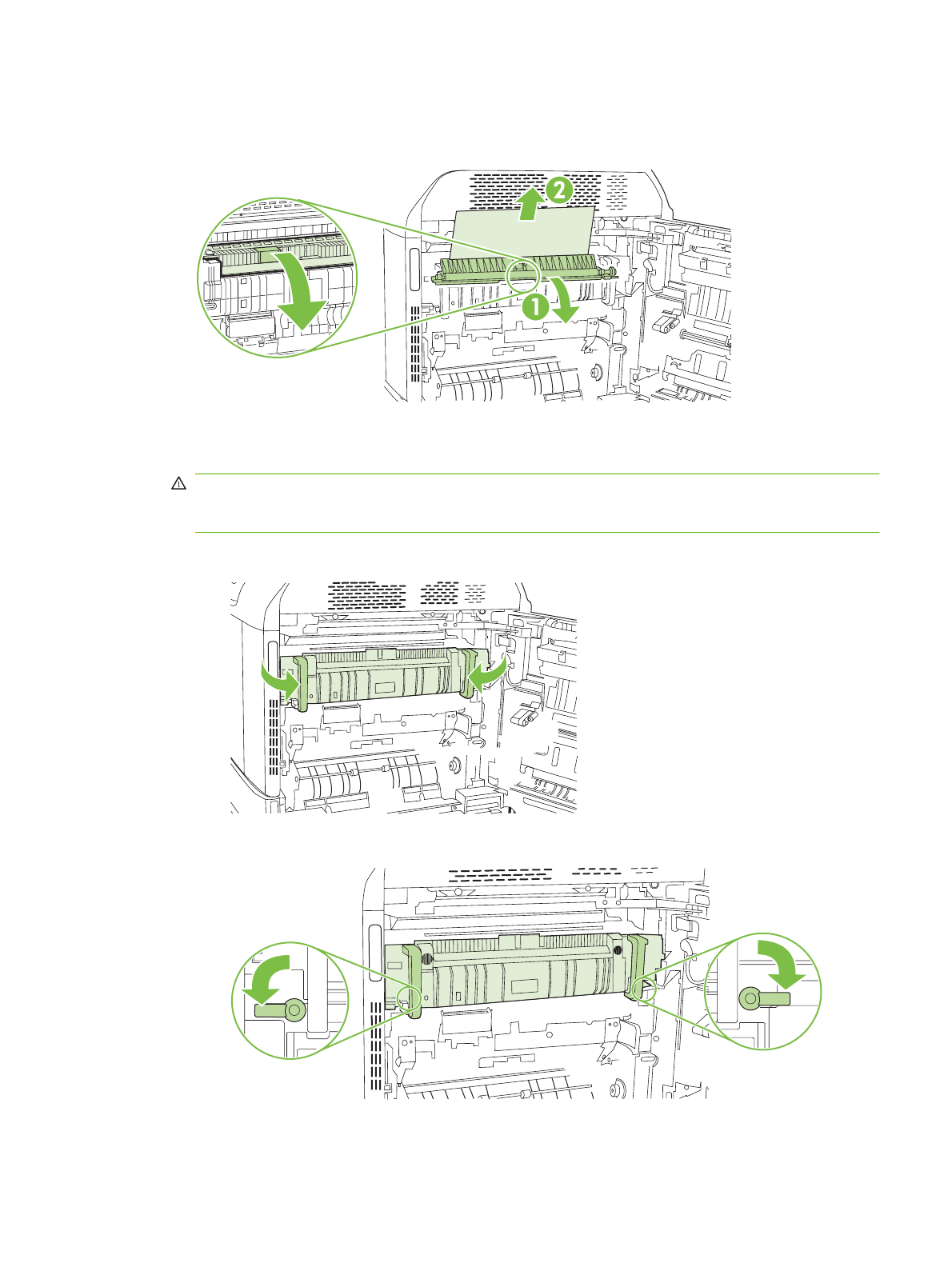 2

1