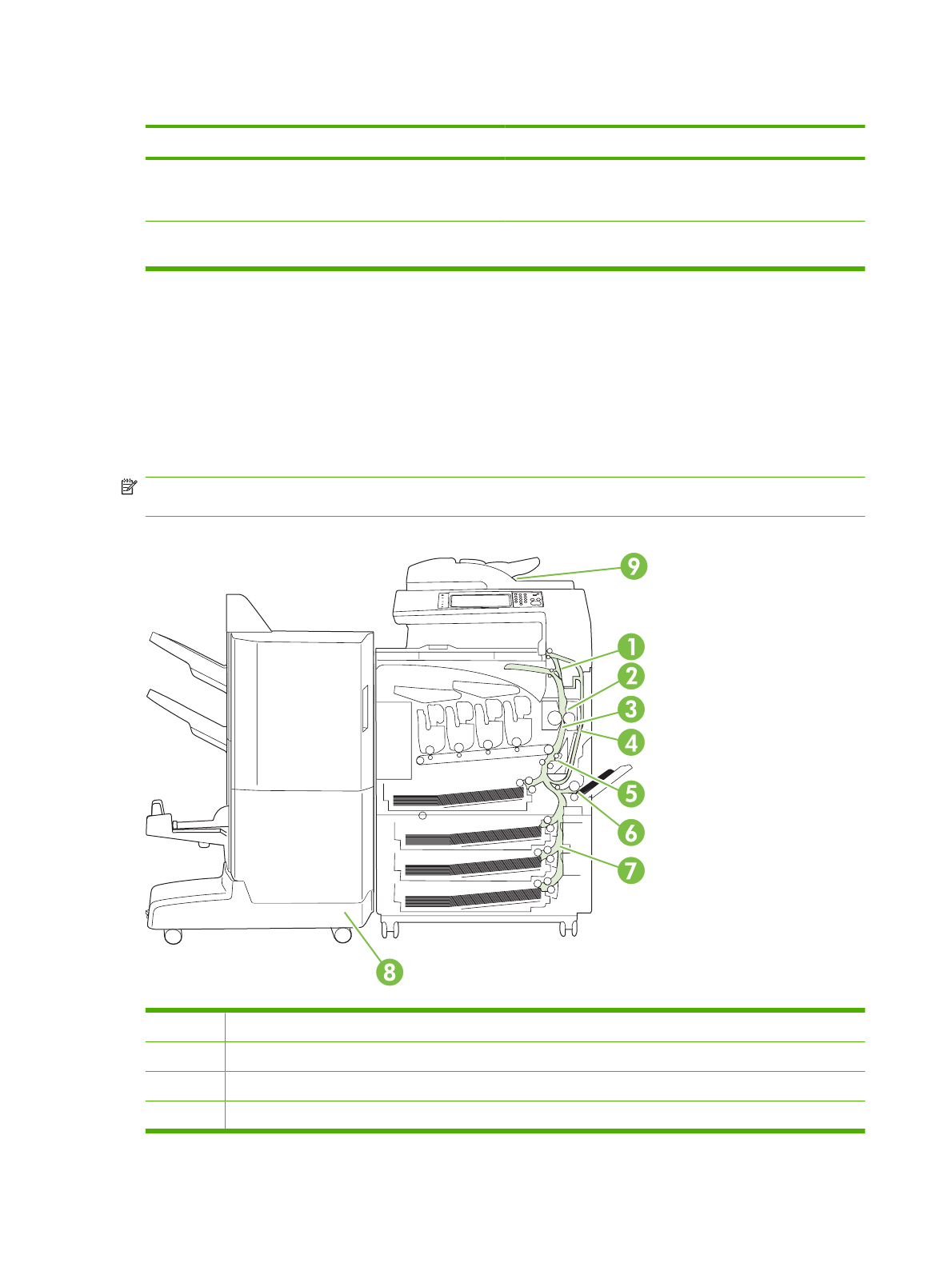 9

1

2

3

4

5

6

7

8