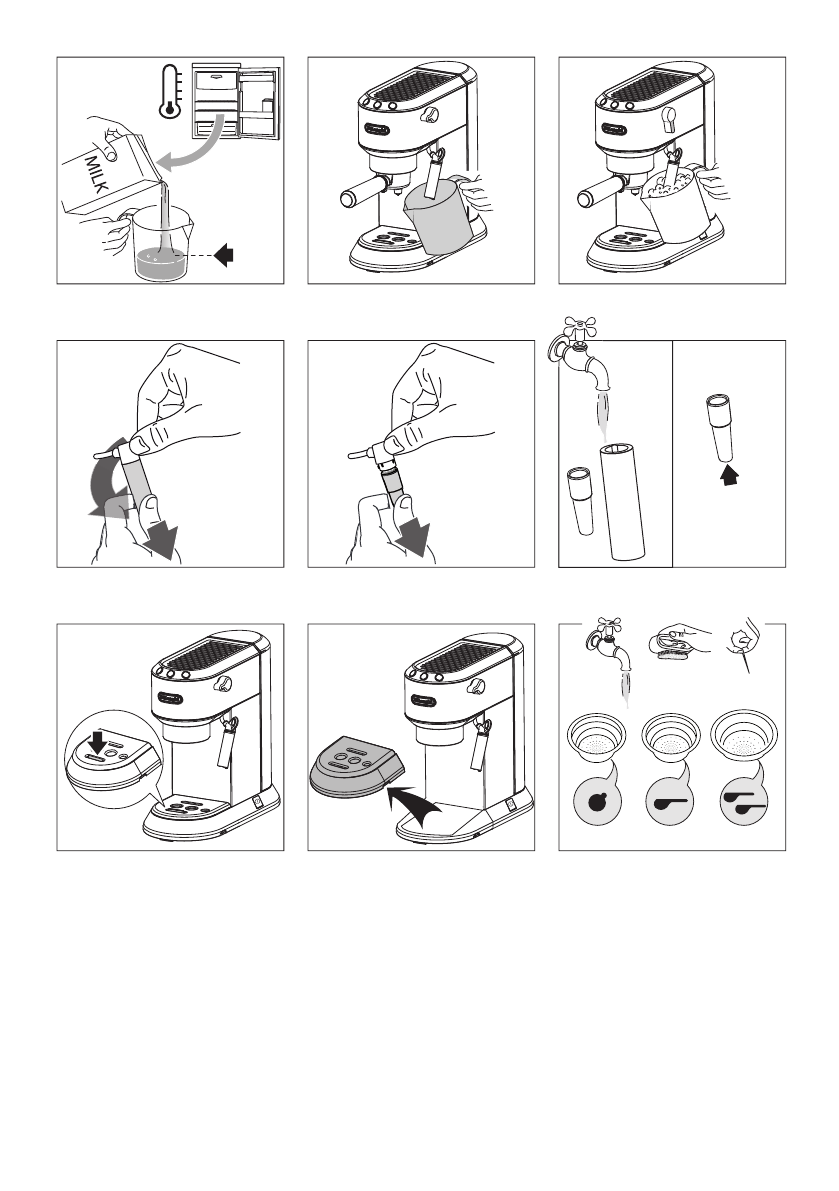 MILK