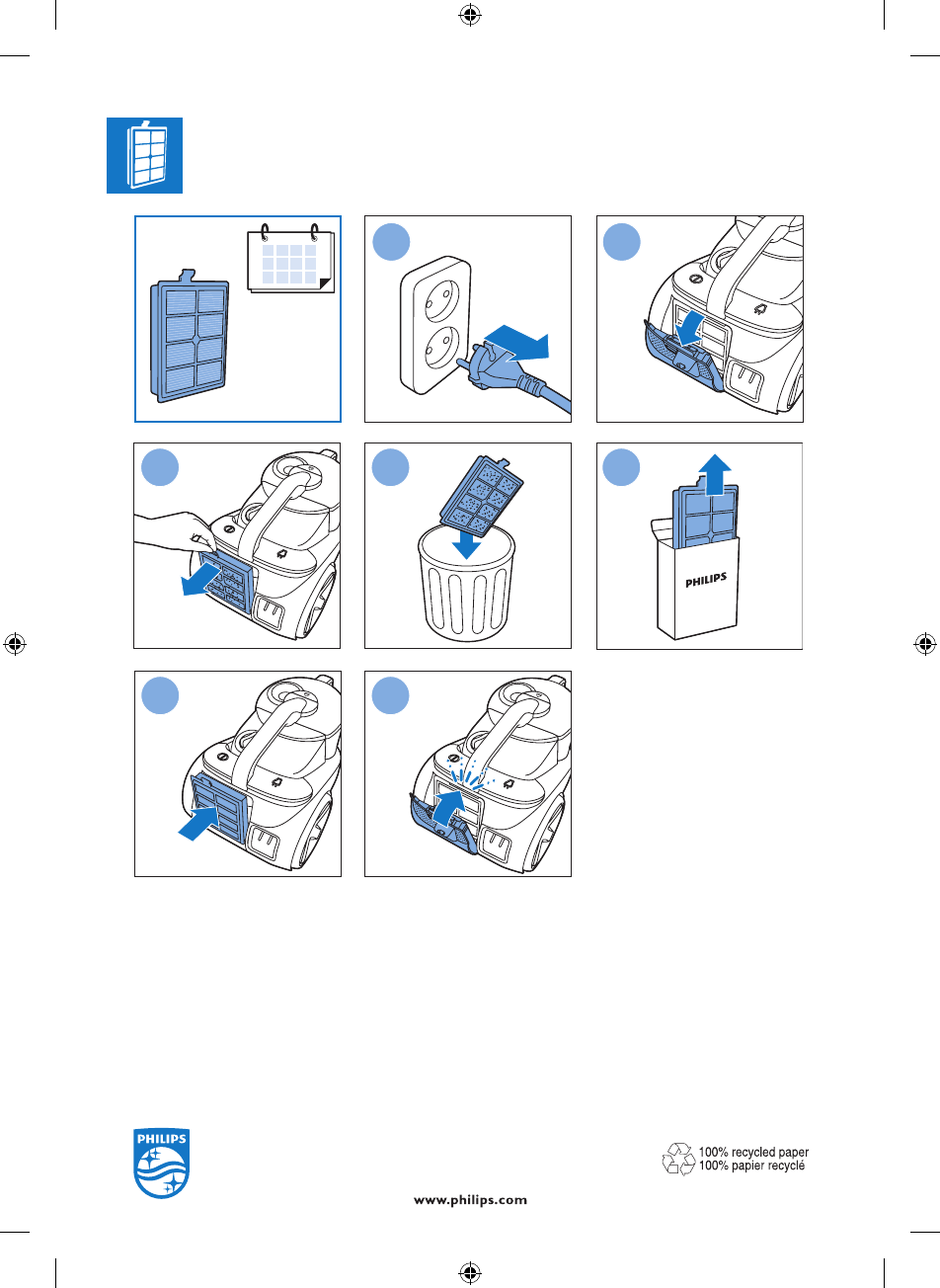 PHILIPS

PHILIPS

100% recycled paper
100% papier recyclé

www.philips.com