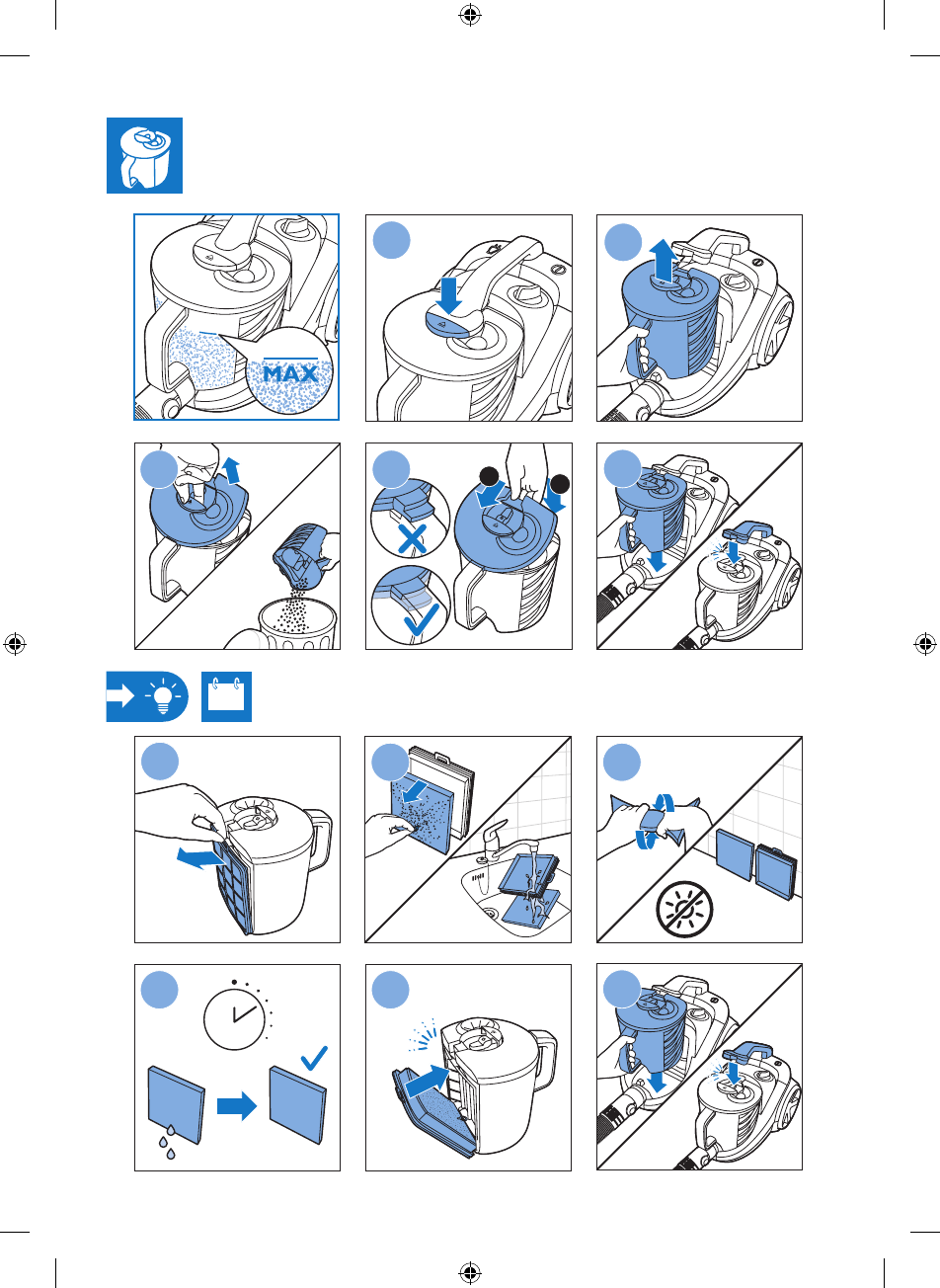 MAX