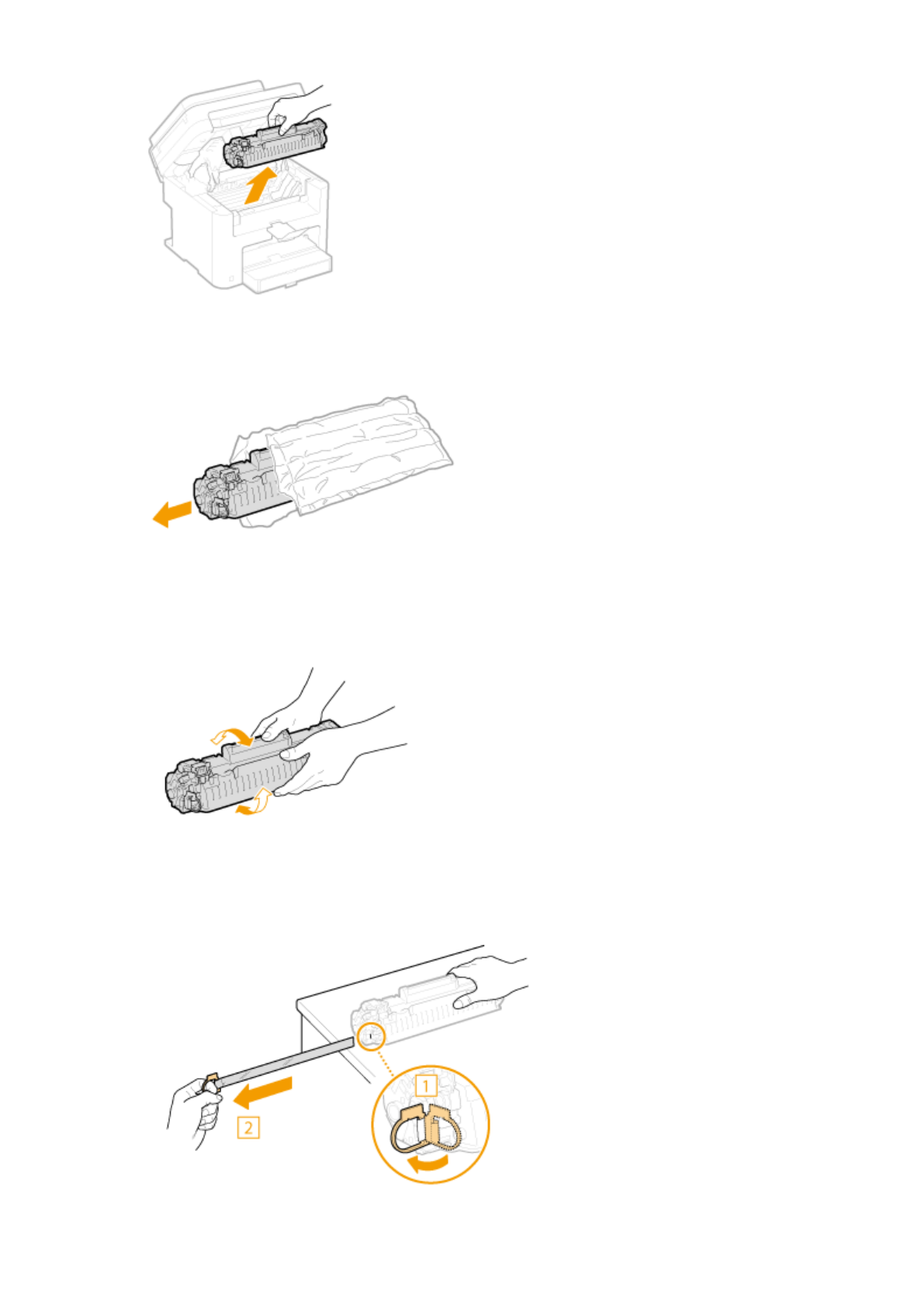 1

2