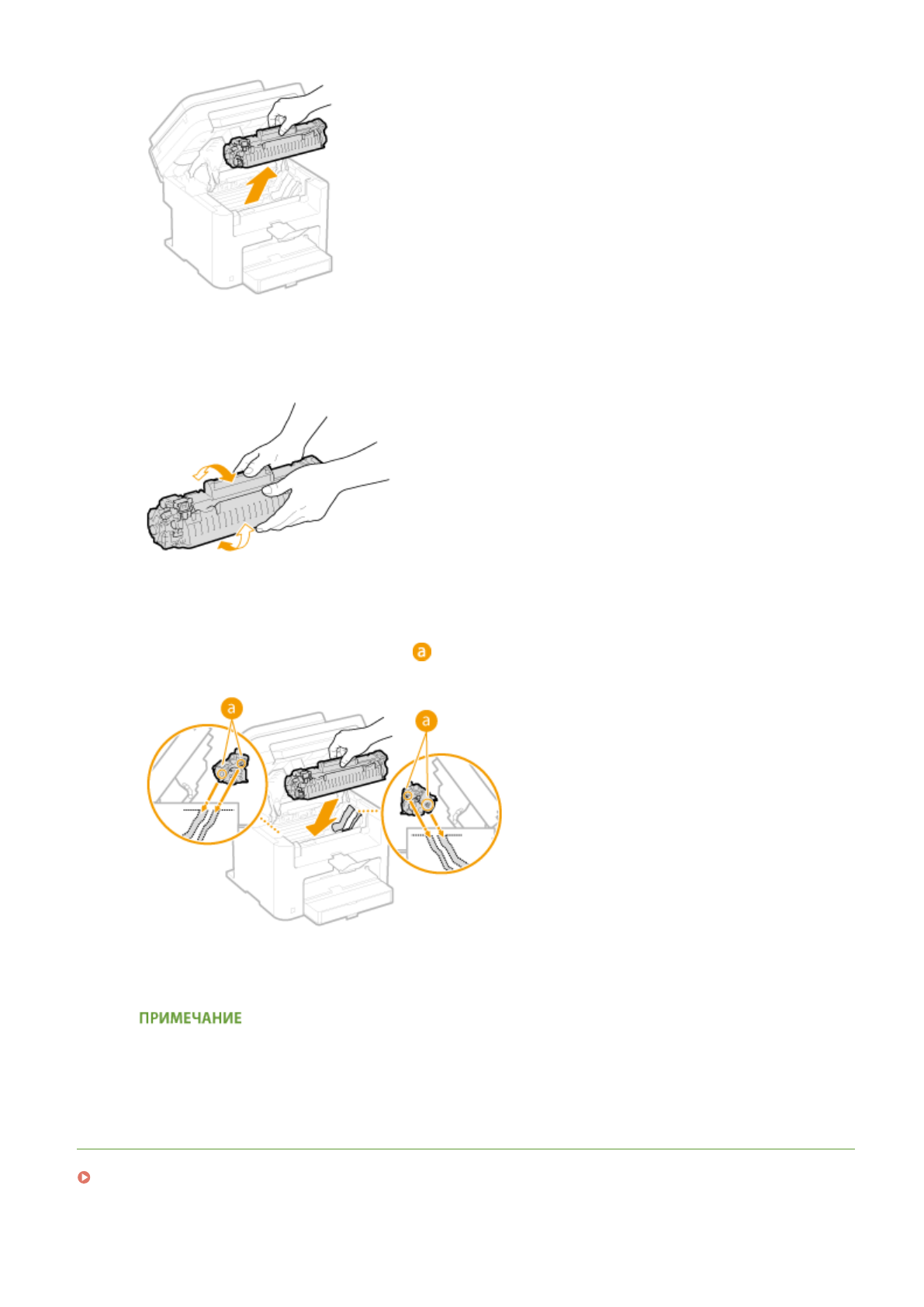 a

a

a

ПРИМЕЧАНИЕ