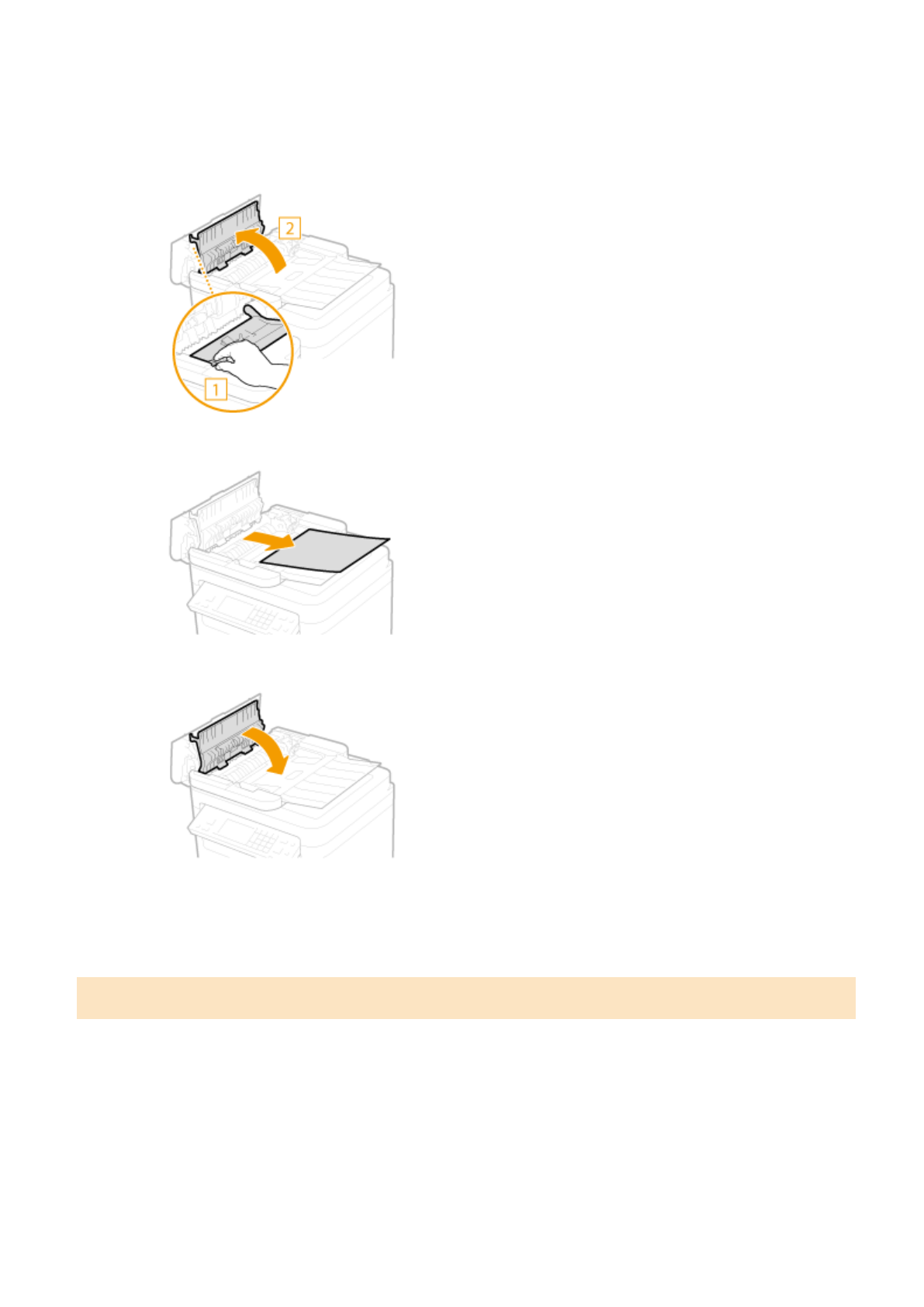 2

1