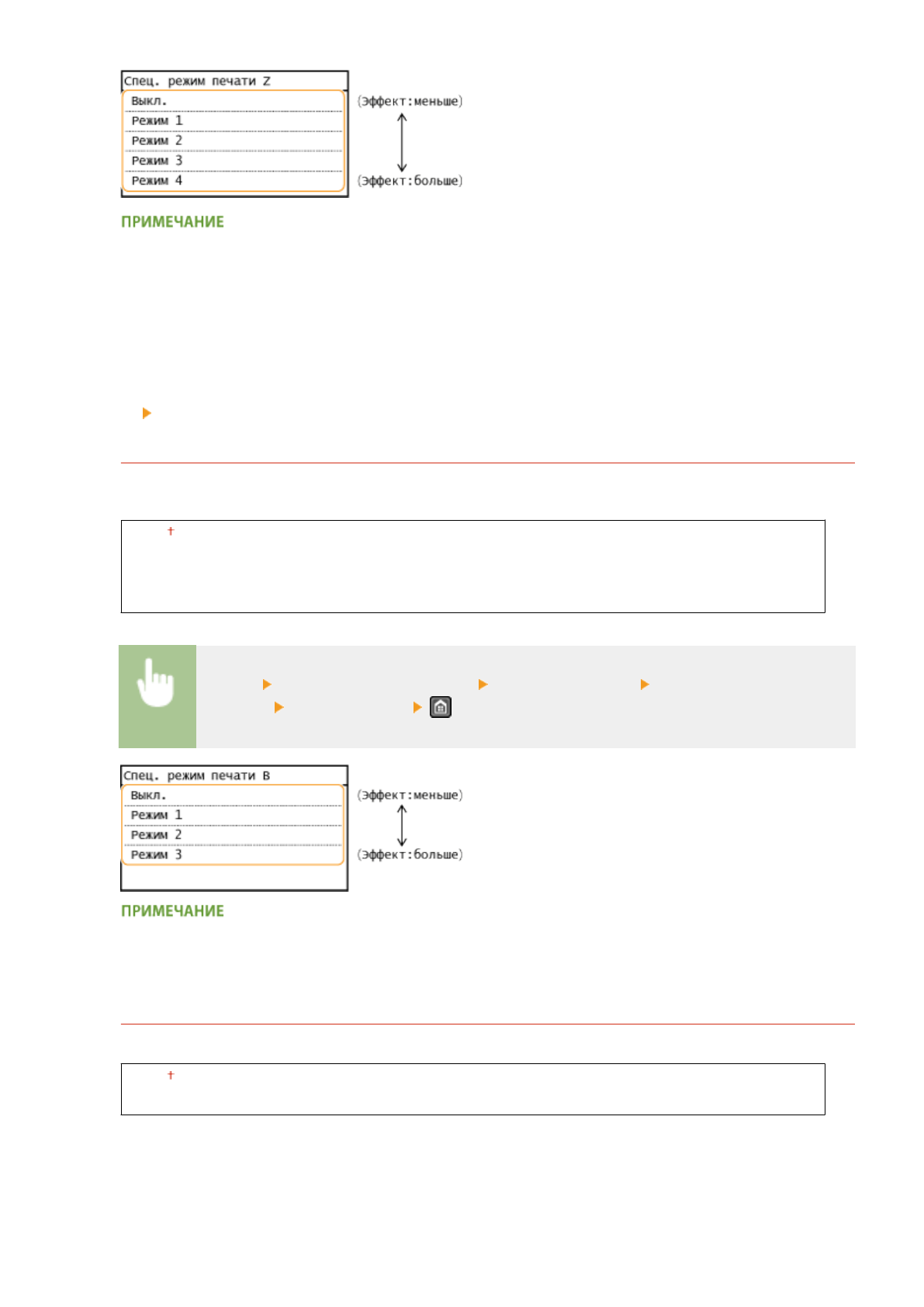 Спец. режим печати Z
Выкл.
Режим 1
Режим 2
Режим 3
Режим 4
(Эффект:меньше)
(Эффект:больше)

ПРИМЕЧАНИЕ

†

Спец. режим печати B
Выкл.
Режим 1
Режим 2
Режим 3
(Эффект:меньше)
(Эффект:больше)

ПРИМЕЧАНИЕ

†