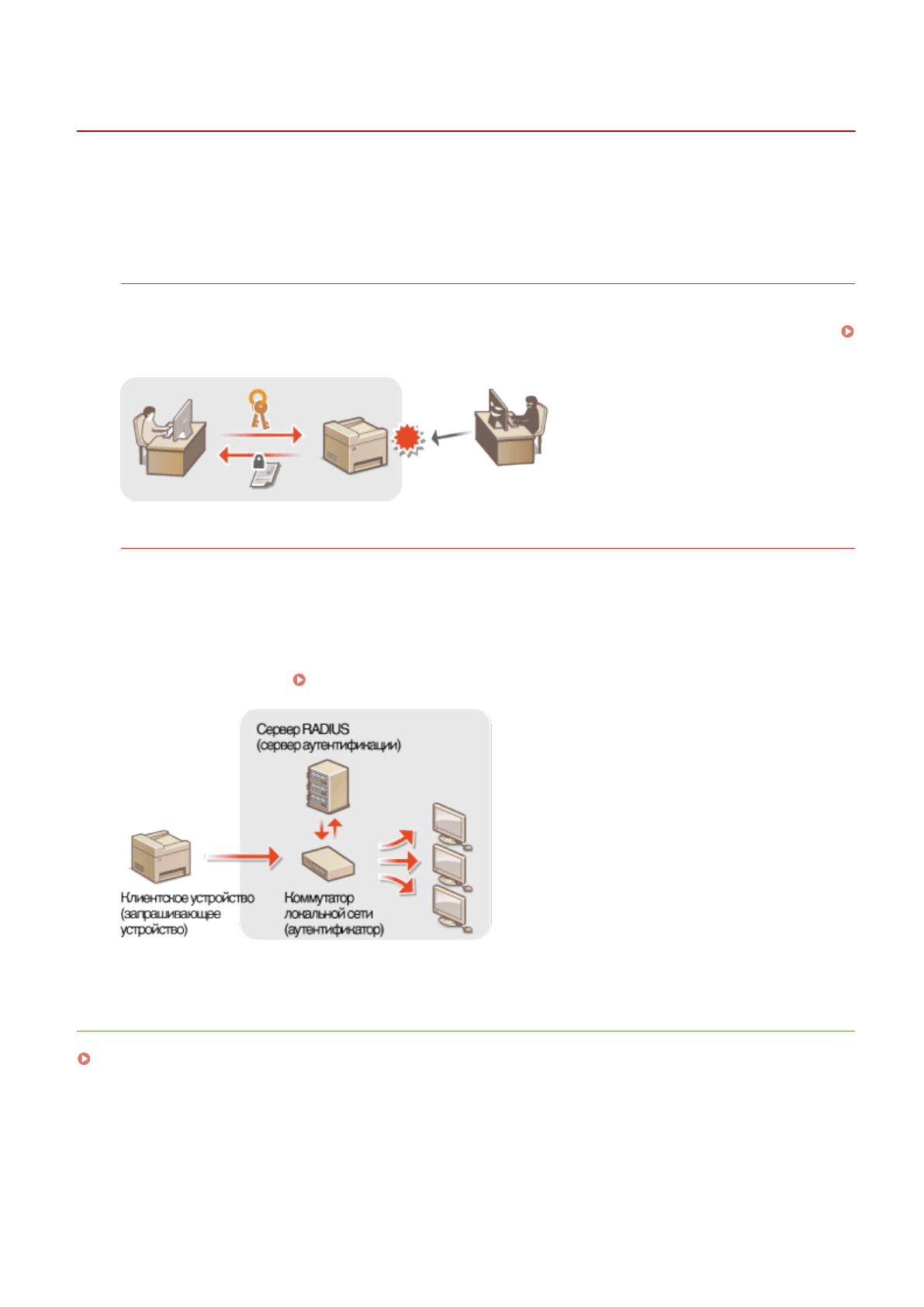 Сервер RADIUS
(сервер аутентификации)

Клиентское устройство
(запрашивающее
устройство)

Коммутатор
локальной сети
(аутентификатор)