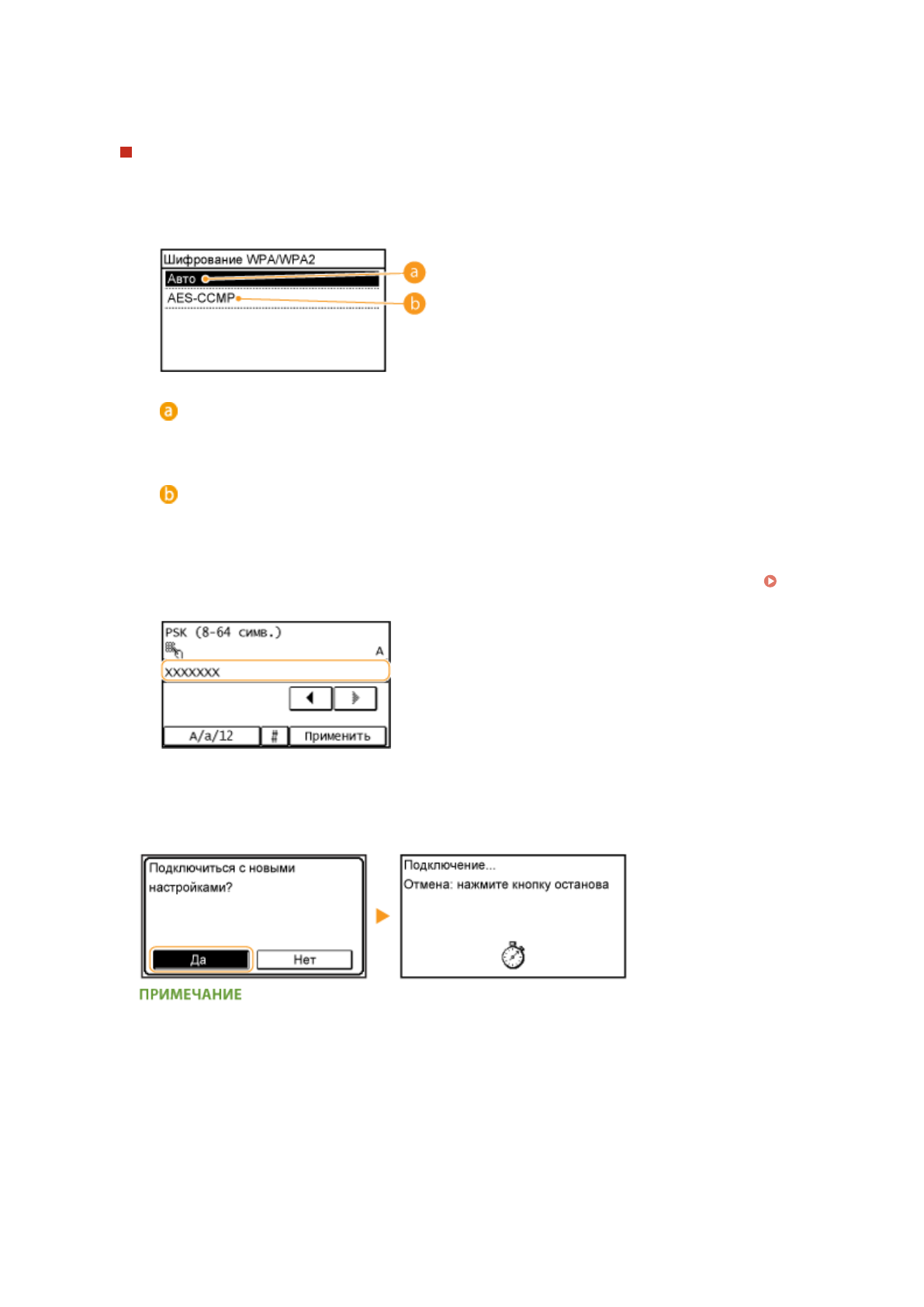 Шифрование WPA/WPA2
Авто
AES-CCMP
a
b

a

b

PSK (8-64 симв.)
A
XXXXXXX
A/a/12
#
Применить

Подключиться с новыми настройками?
Да
Нет

Подключение...
Отмена: нажмите кнопку останова

ПРИМЕЧАНИЕ