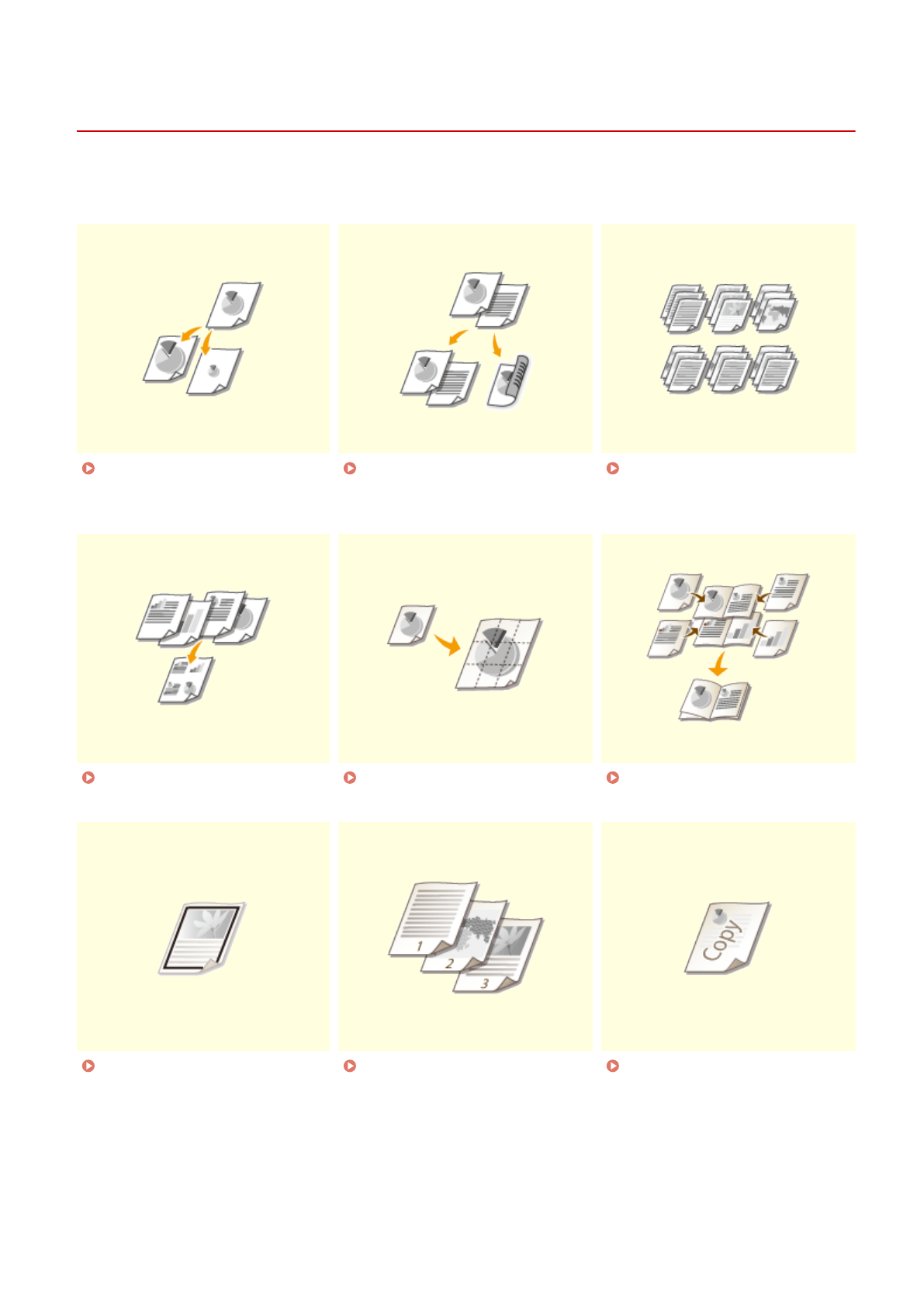 1
2
3
Copy