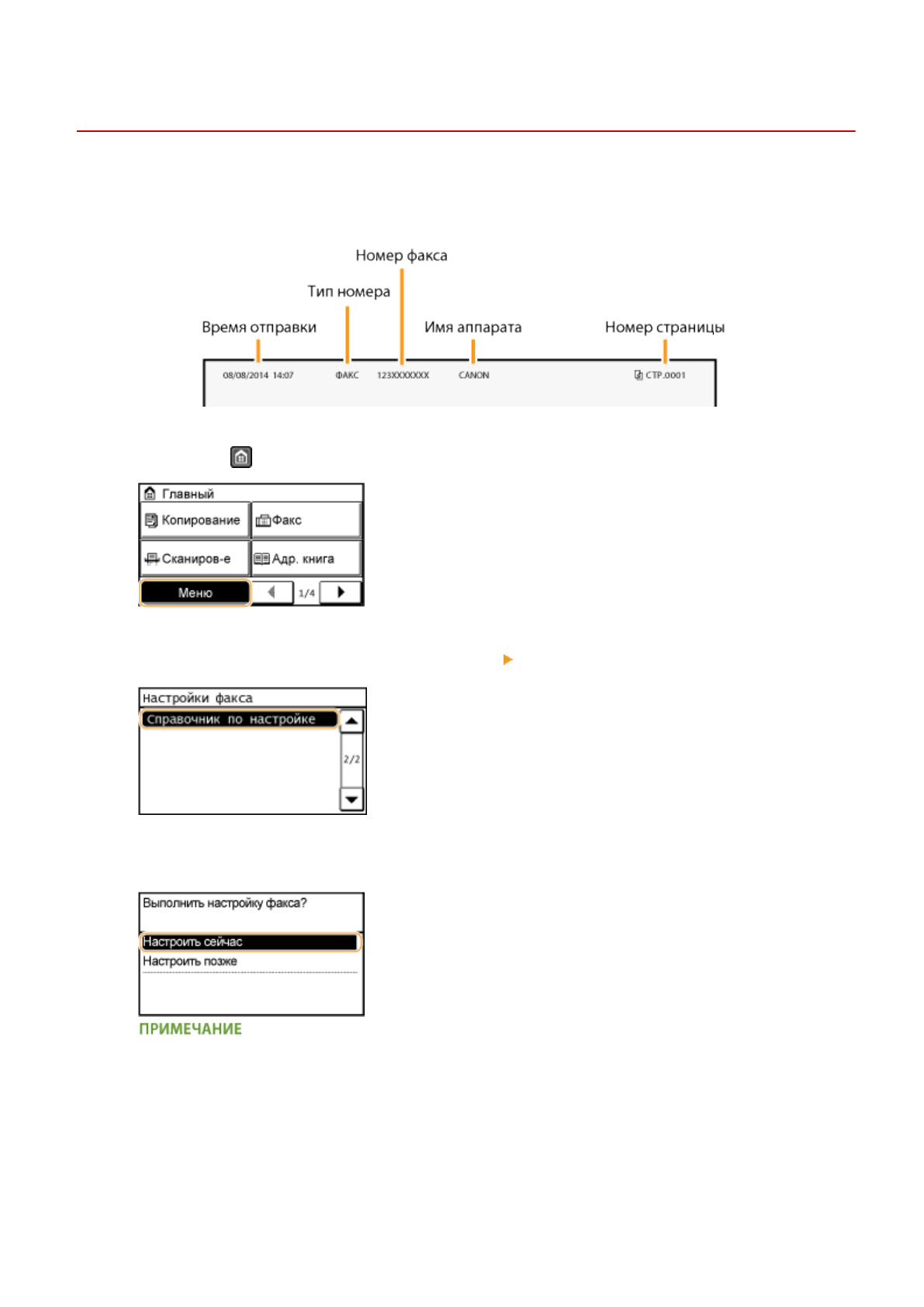 Номер факса

Тип номера

Время отправки

Имя аппарата

Номер страницы

08/08/2014 14:07 ФАКС 123XXXXXXX CANON СТР.0001

Главный

Копирование

Факс

Сканиров-е

Адр. книга

Меню

1/4

Настройки факса

Справочник по настройке

2/2

Выполнить настройку факса?

Настроить сейчас

Настроить позже

ПРИМЕЧАНИЕ