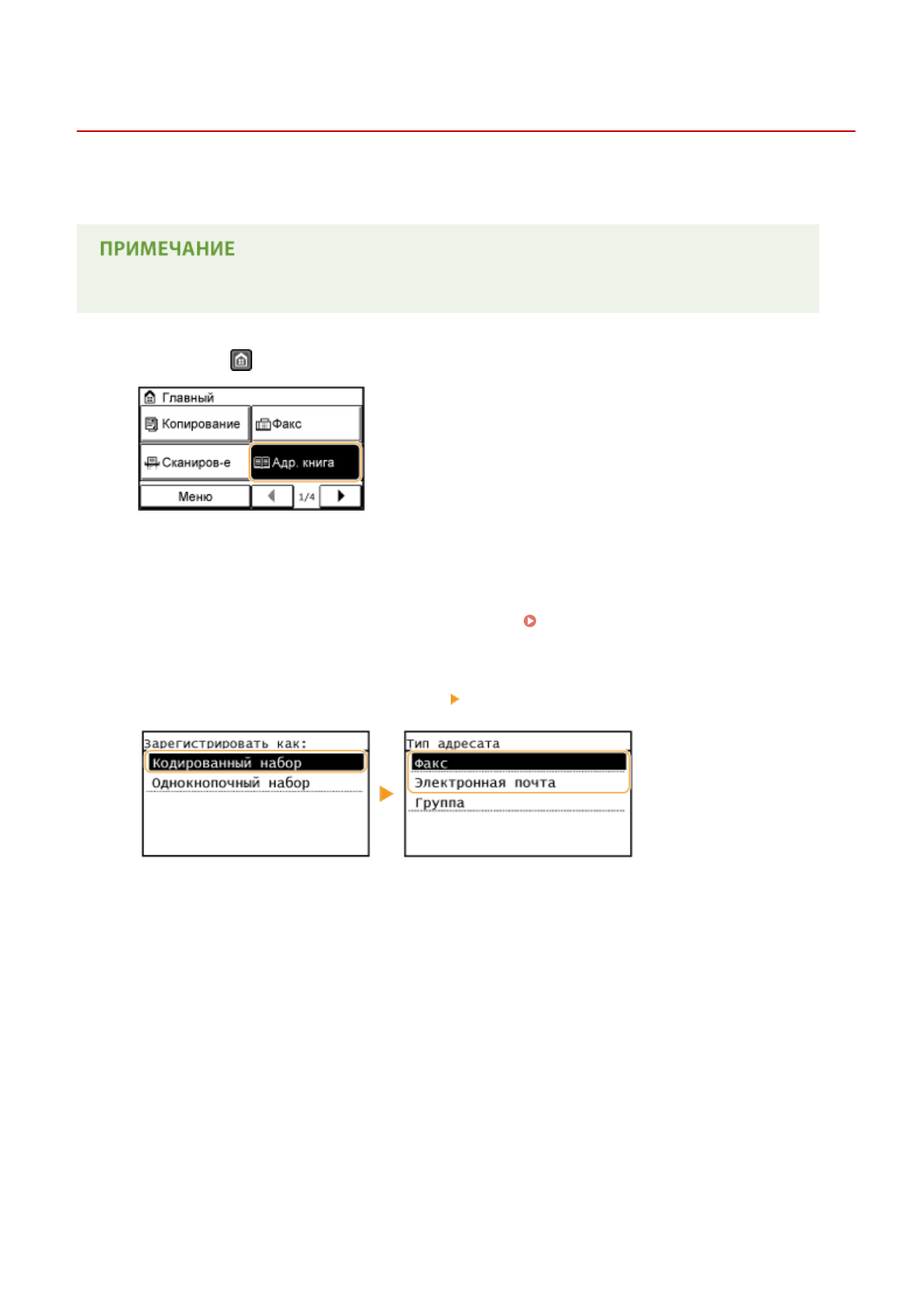 ПРИМЕЧАНИЕ

Главный

Копирование

Факс

Сканиров-е

Адр. книга

Меню

1/4

Зарегистрировать как:

Кодированный набор

Однокнопочный набор

Тип адресата

Факс

Электронная почта

Группа