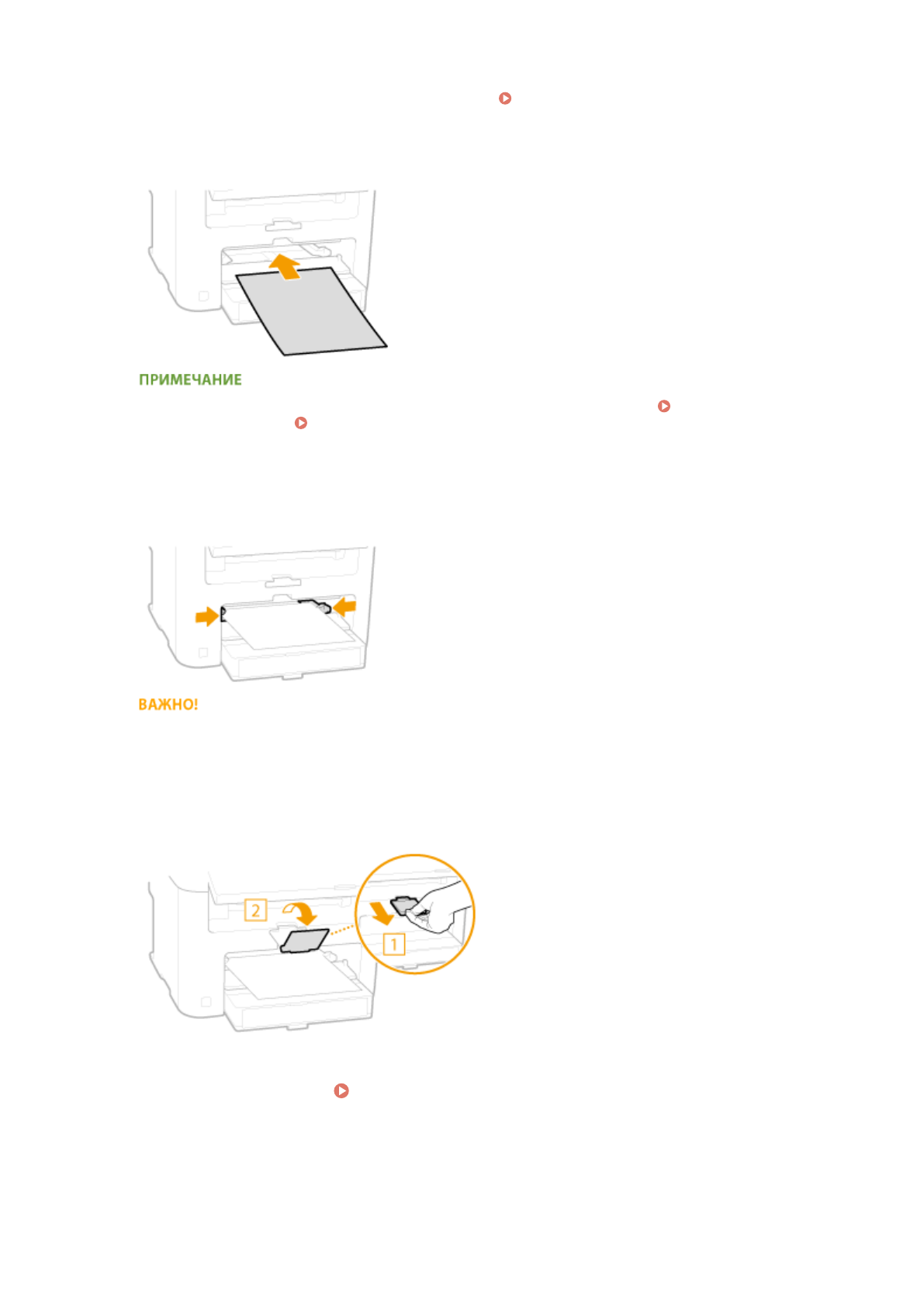 ПРИМЕЧАНИЕ

ВАЖНО!

2

1