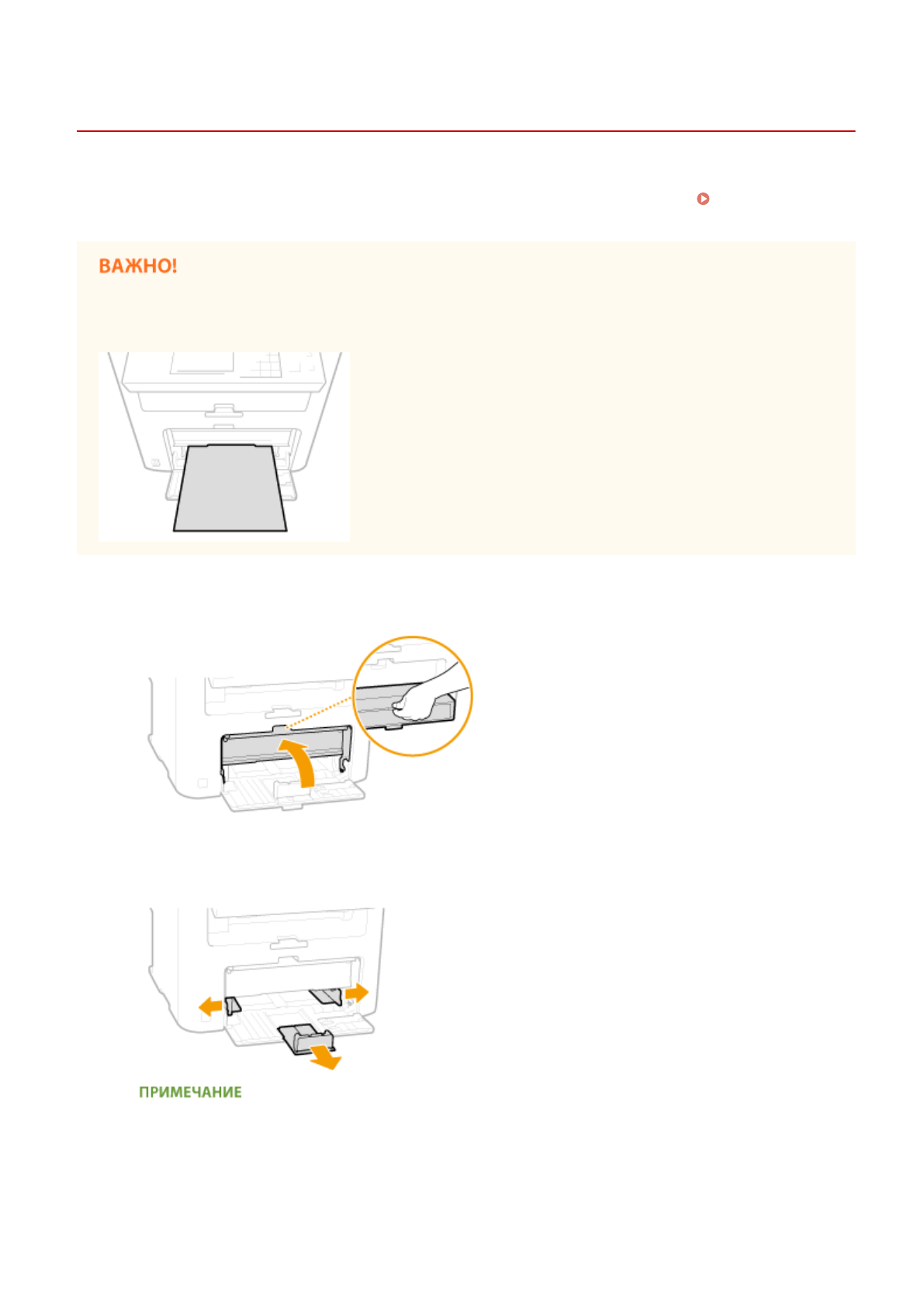 ВАЖНО!

ПРИМЕЧАНИЕ