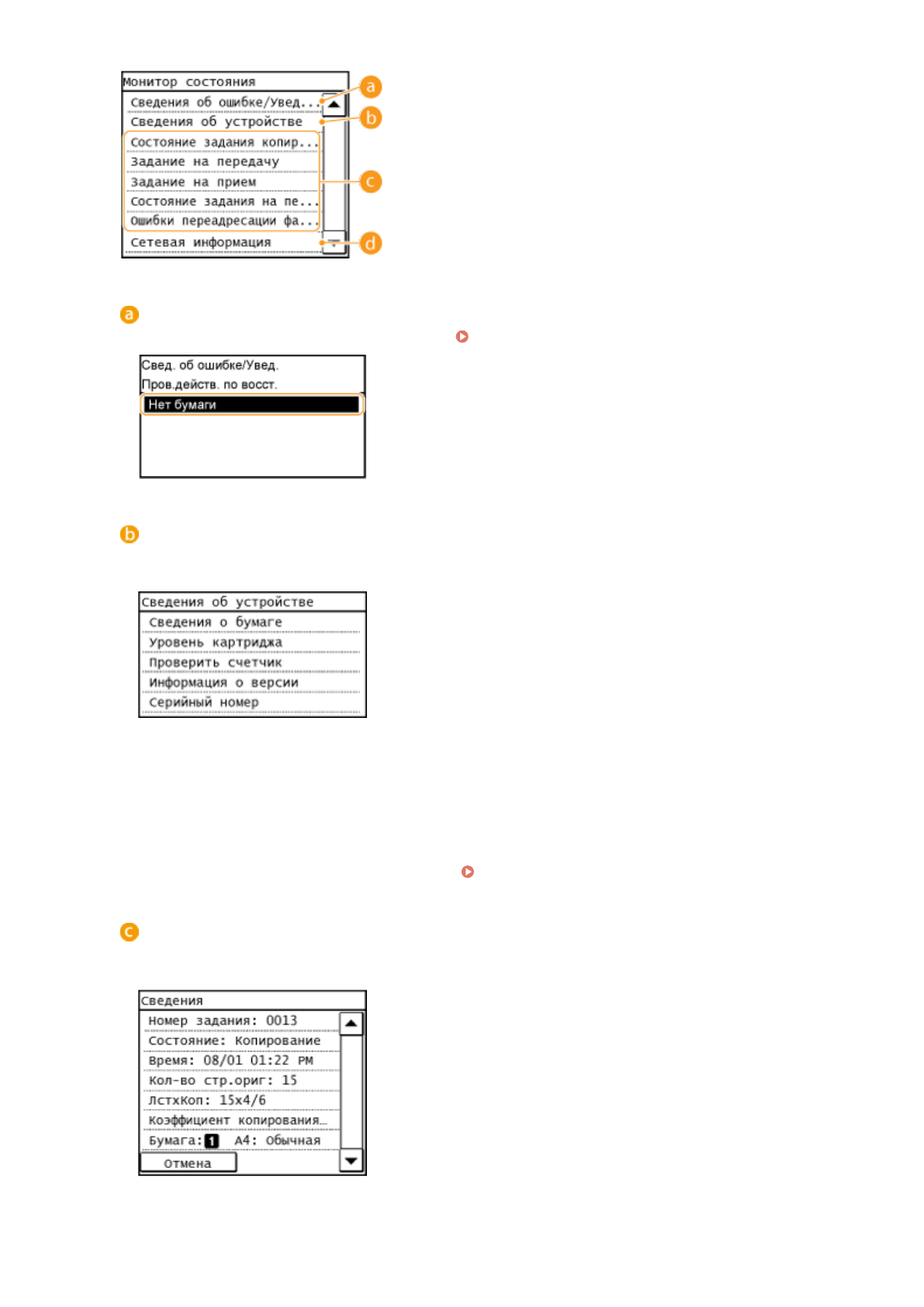 Монитор состояния
Сведения об ошибке/Увед...
Сведения об устройстве
Состояние задания копир...
Задание на передачу
Задание на прием
Состояние задания на пе...
Ошибки переадресации фа...
Сетевая информация

a
b
c
d

a

Свед. об ошибке/Увед.
Пров.действ. по восст.
Нет бумаги

b

Сведения об устройстве
Сведения о бумаге
Уровень картриджа
Проверить счетчик
Информация о версии
Серийный номер

c

Сведения
Номер задания: 0013
Состояние: Копирование
Время: 08/01 01:22 PM
Кол-во стр.ориг: 15
ЛстхКоп: 15x4/6
Коэффициент копирования...
Бумага: 1 A4: Обычная
Отмена