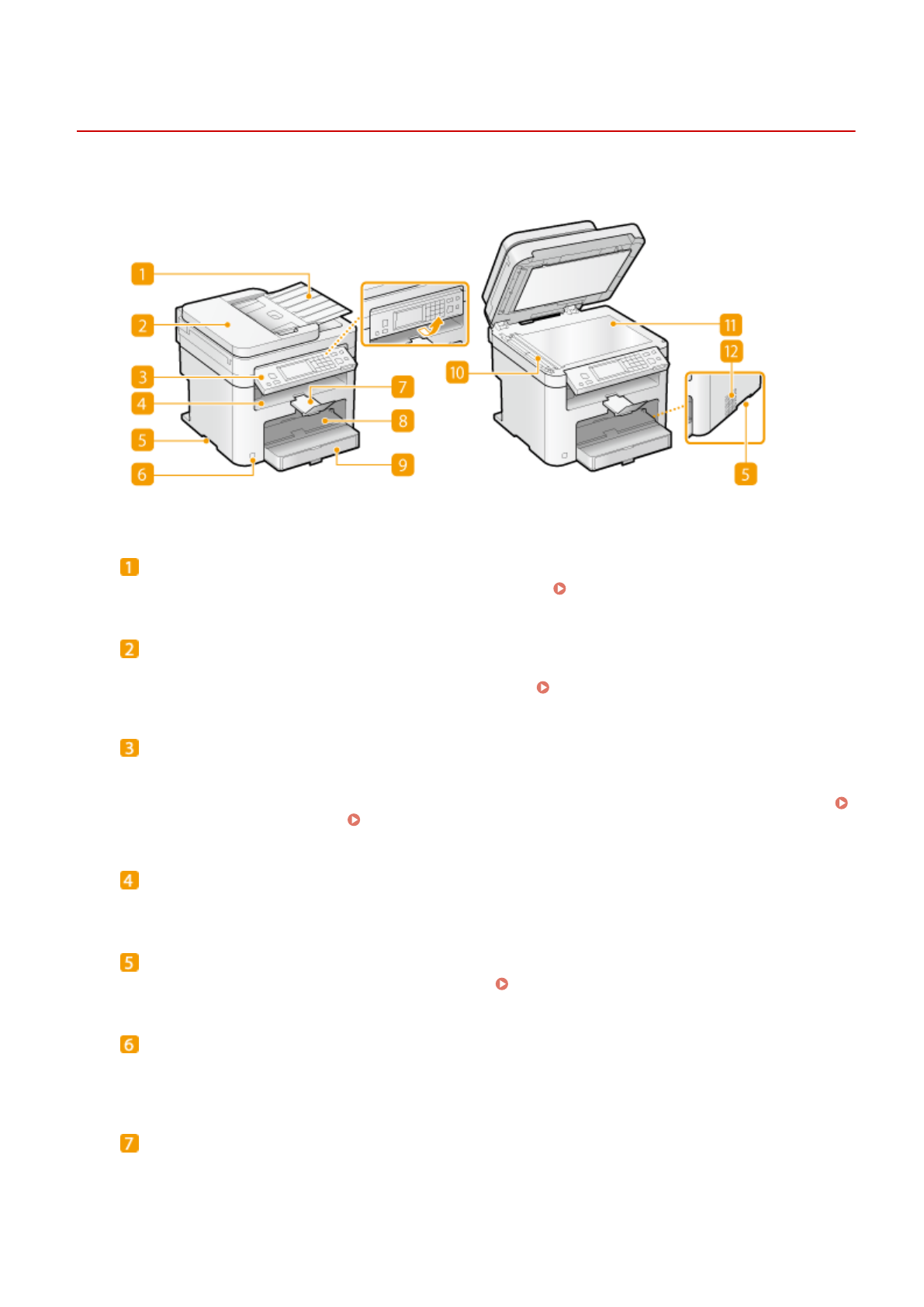 1

2

3

4

5

6

7

8

9

10

11

12

5

1

2

3

4

5

6

7