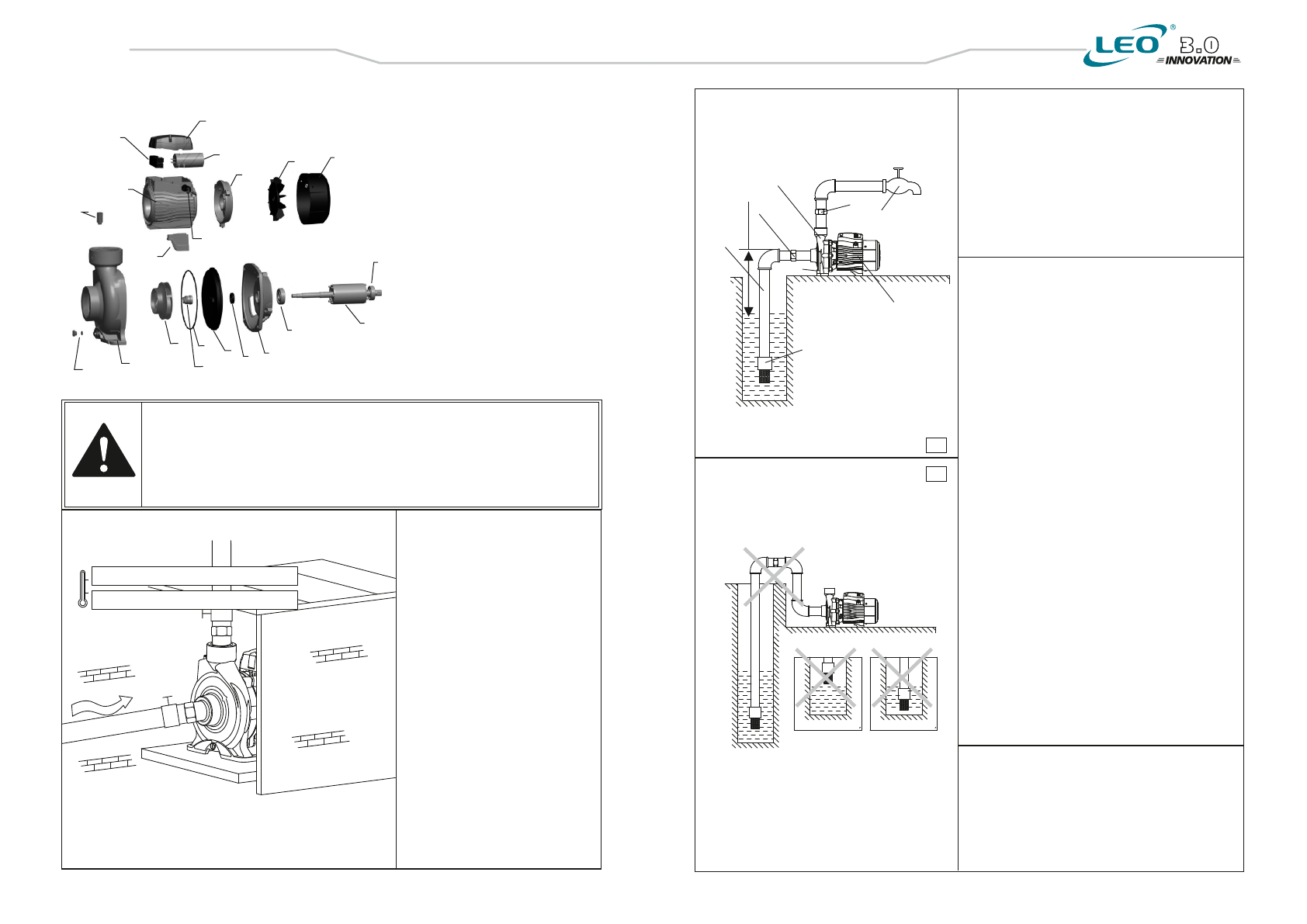 LEO® 3.0
INNOVATION