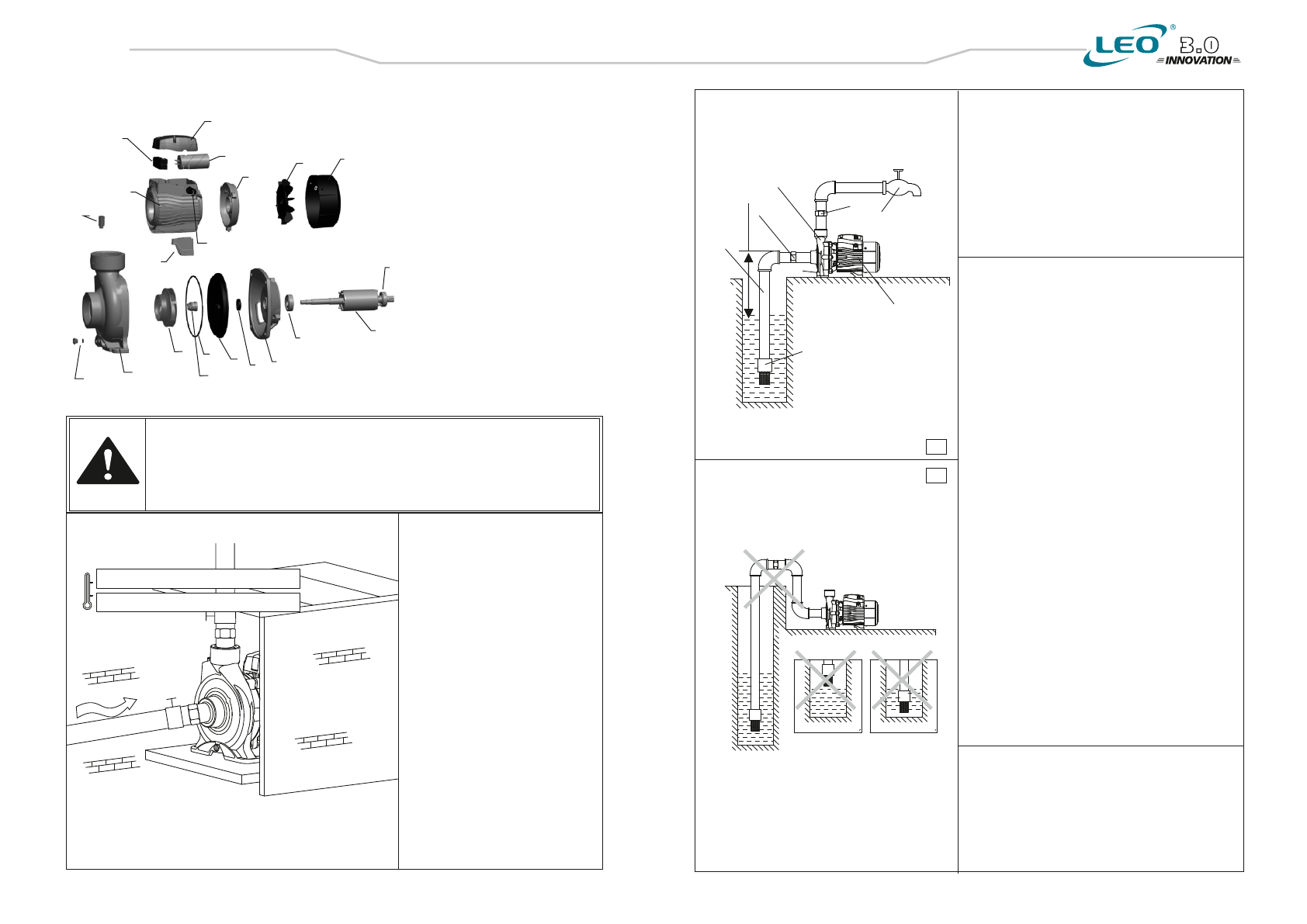 LEO®
3.0
INNOVATION