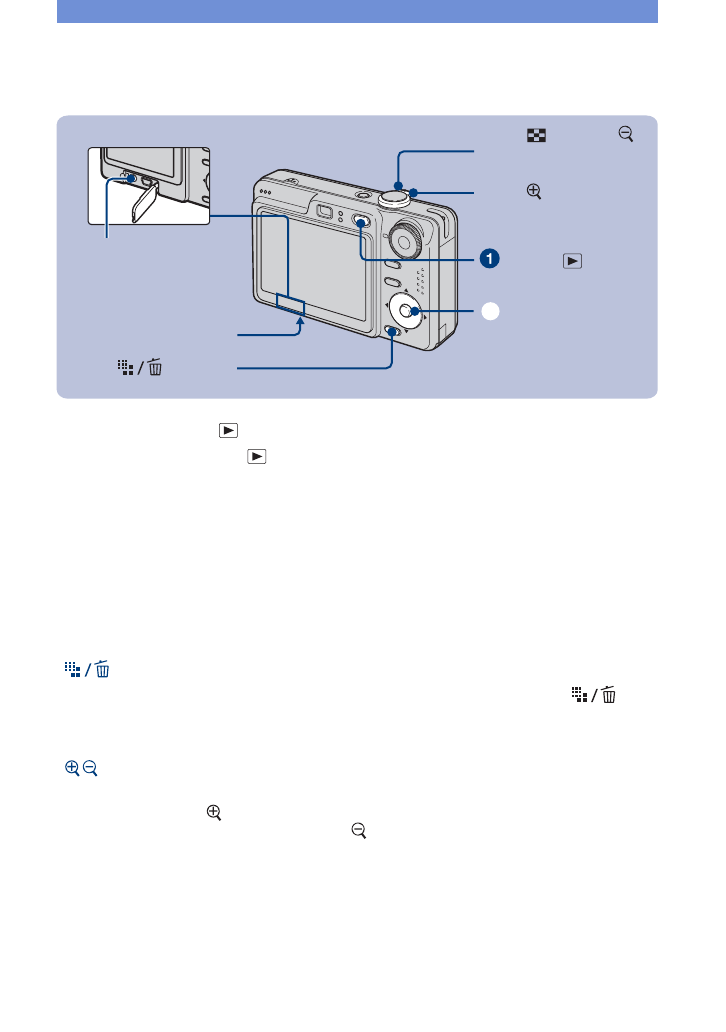 1