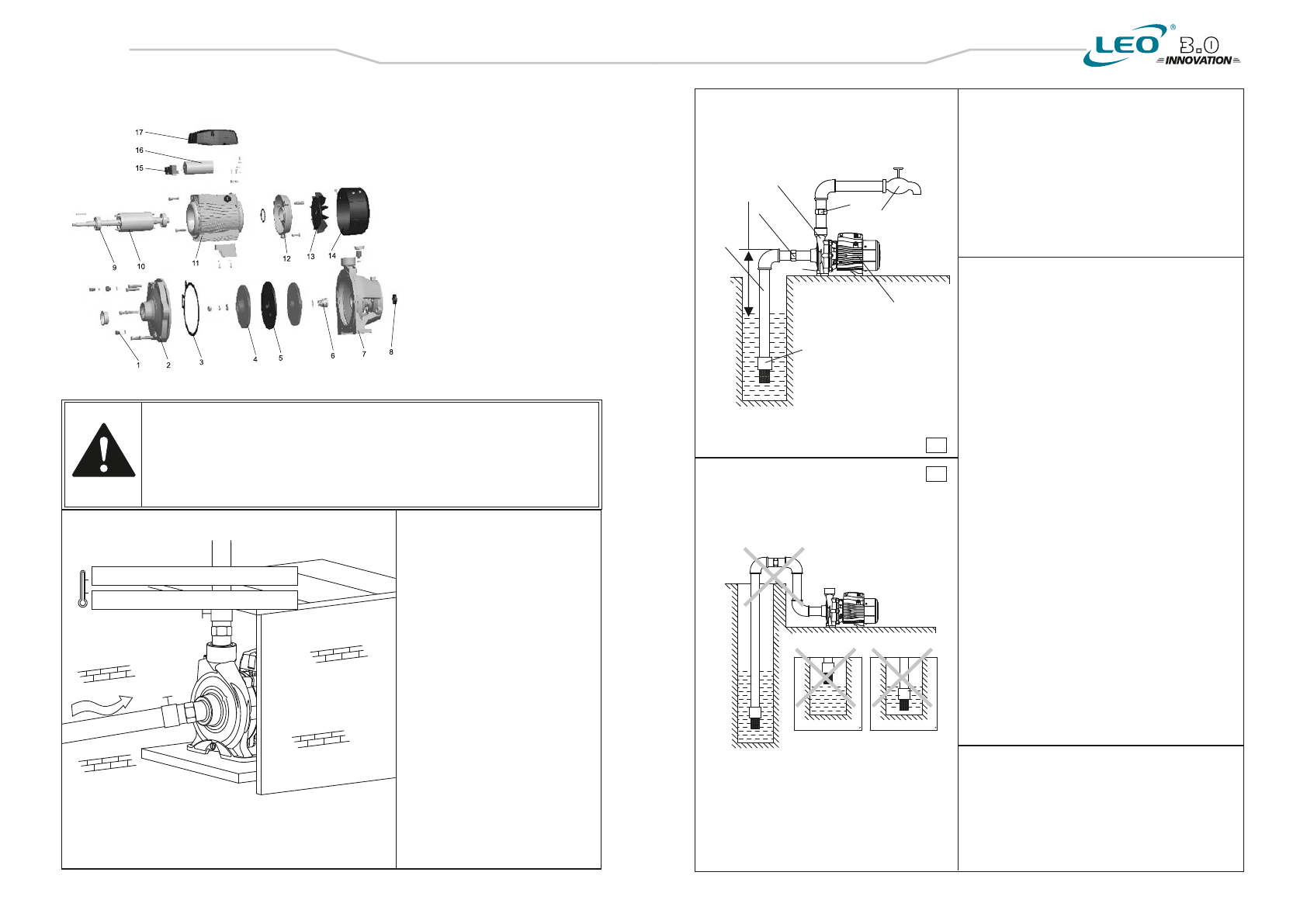 LEO® 3.0 INNOVATION

17
16
15
9
10
11
12
13
14
1
2
3
4
5
6
7
8