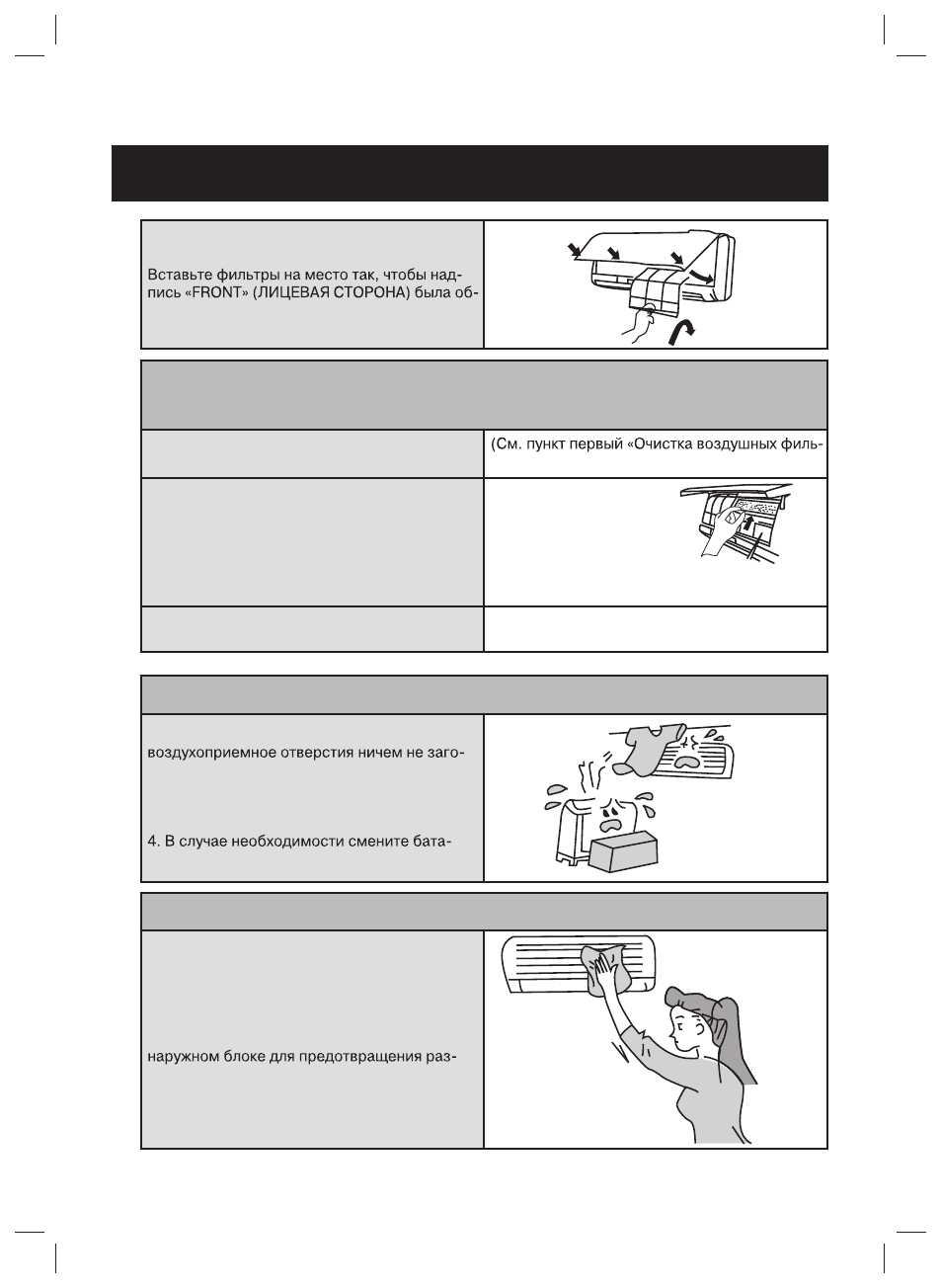 Вставьте фильтры на место так, чтобы надпись «FRONT» (ЛИЦЕВАЯ СТОРОНА) была об-

(См. пункт первый «Очистка воздушных филь-

воздухоприемное отверстия ничем не заго-

4. В случае необходимости смените бата-

наружном блоке для предотвращения раз-