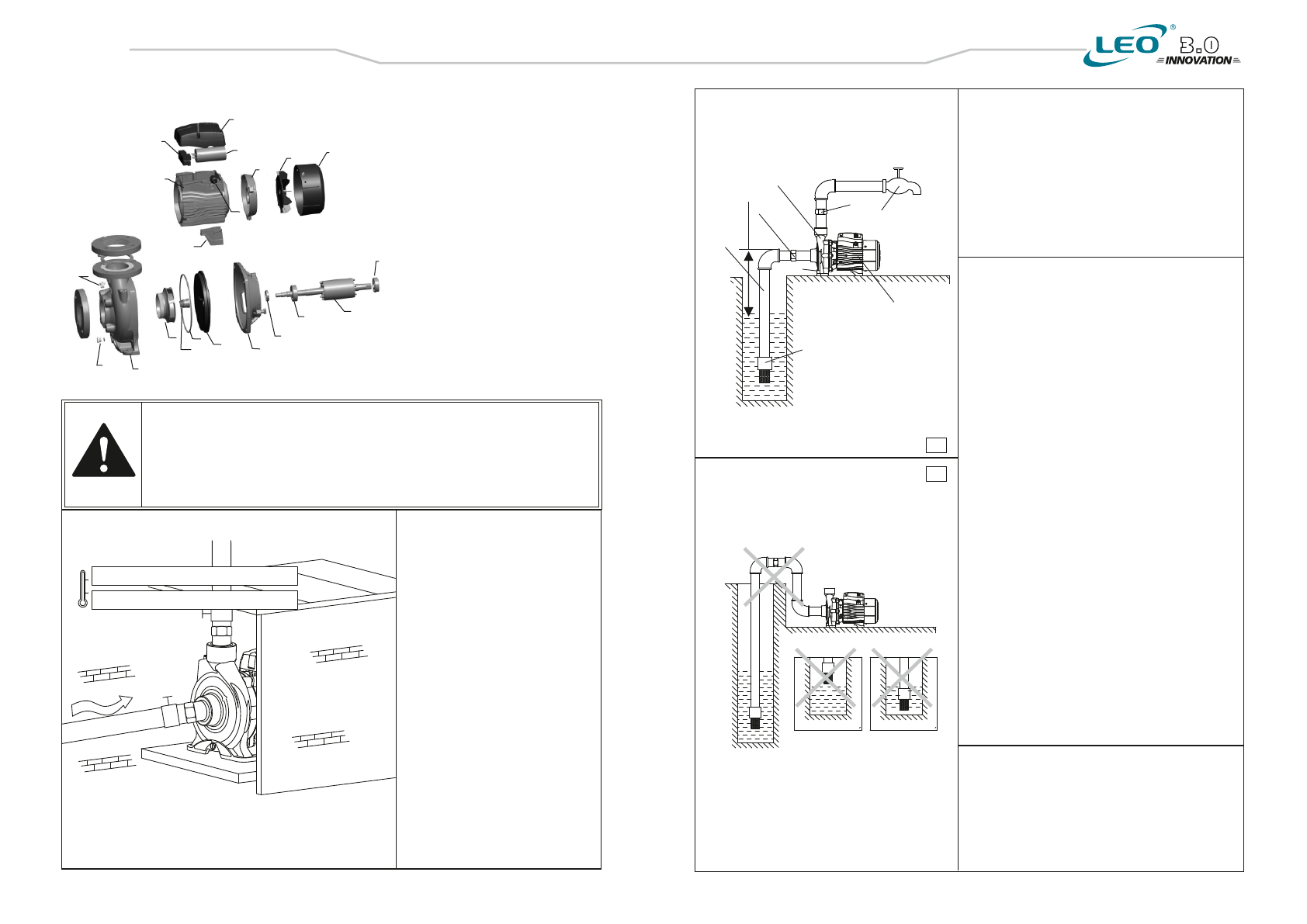 LEO® 3.0 INNOVATION