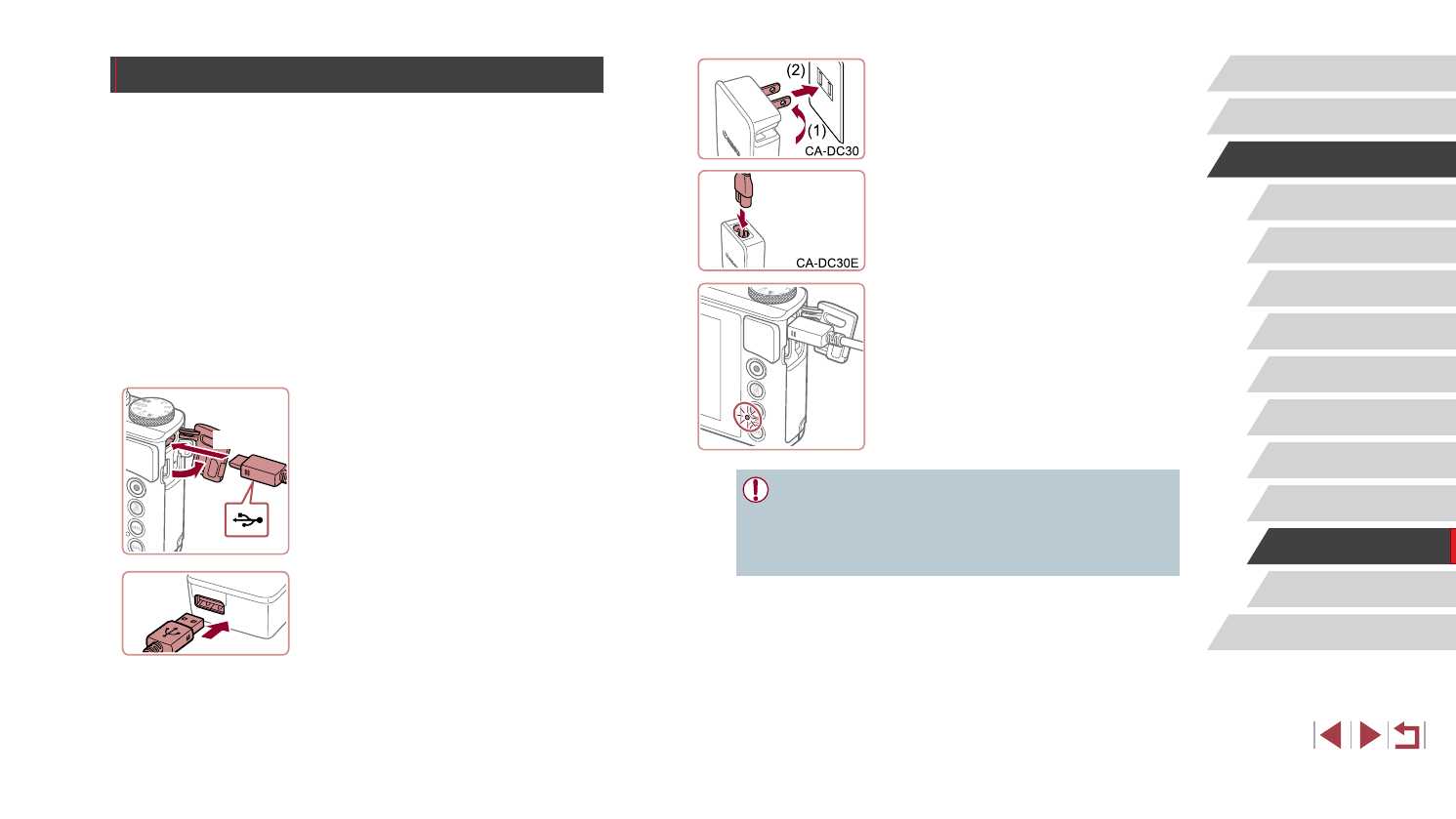 (2)
(1)
CA-DC30

CA-DC30E