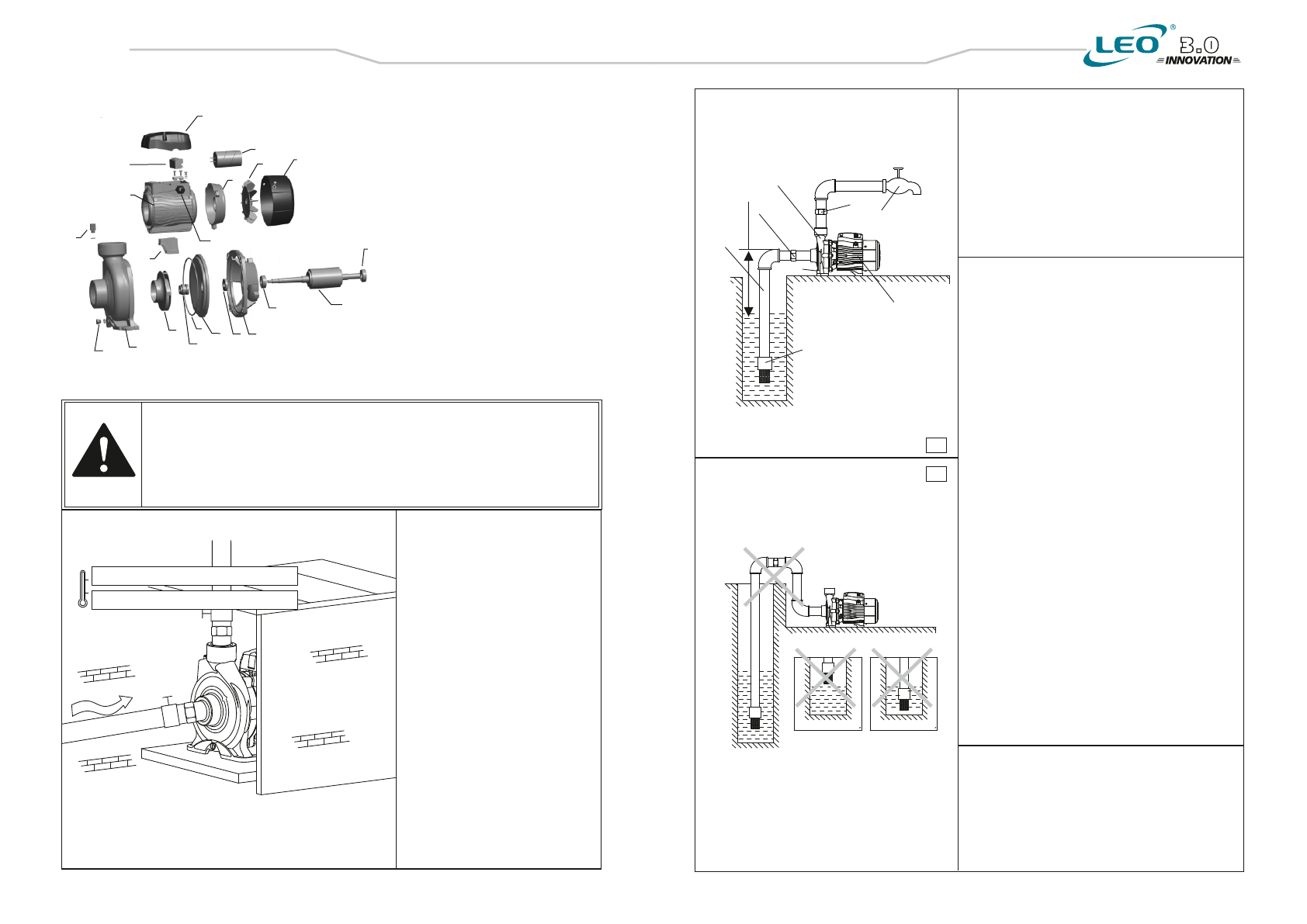 LEO®
3.0
INNOVATION