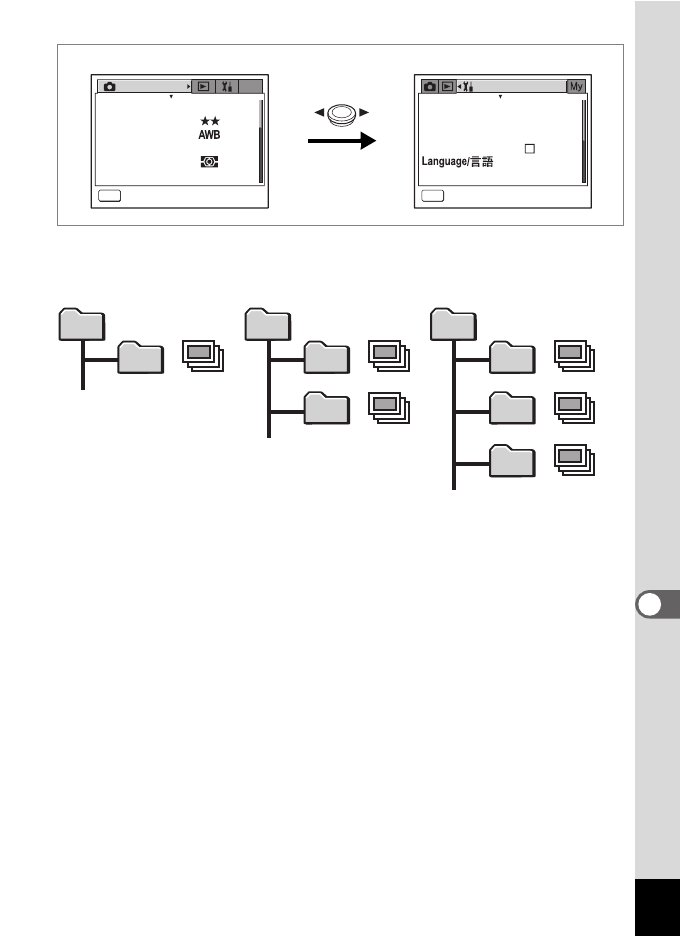 ★★
AWB

My
Language/言語