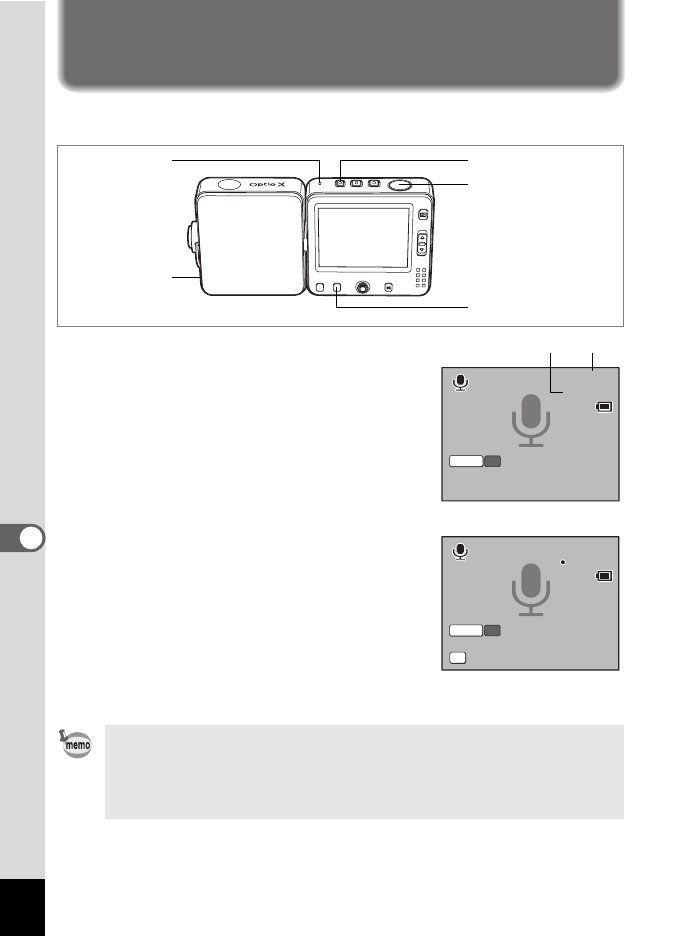 Optio X
memo