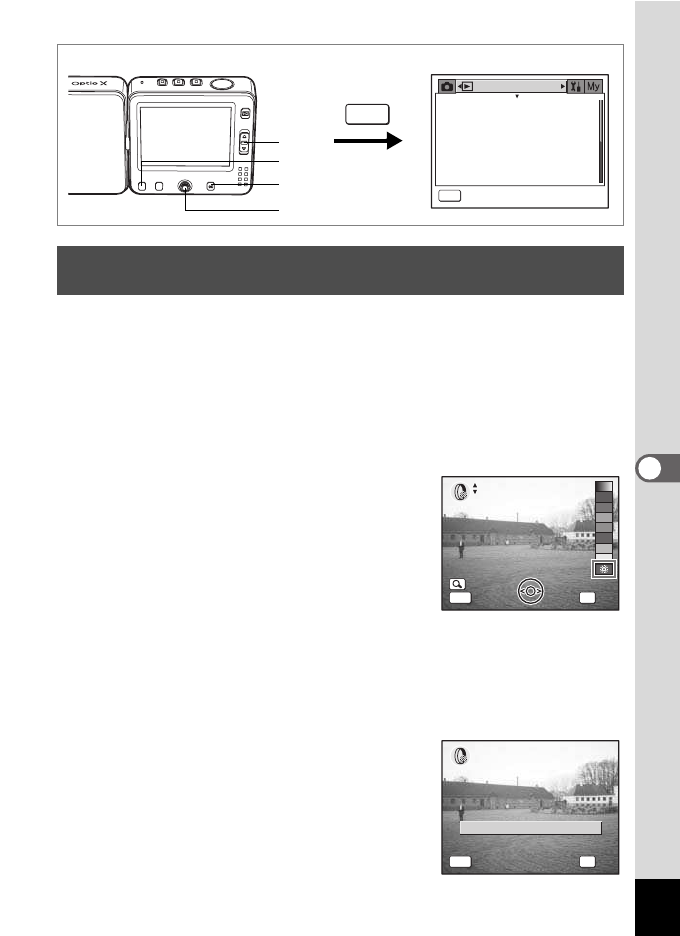 Optio X

My