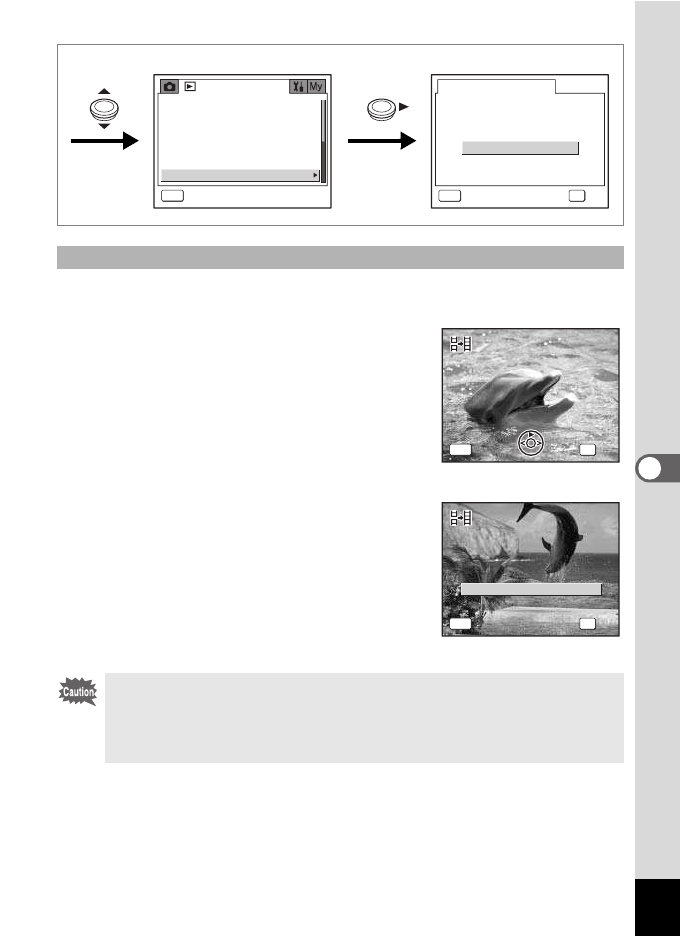 My

Caution