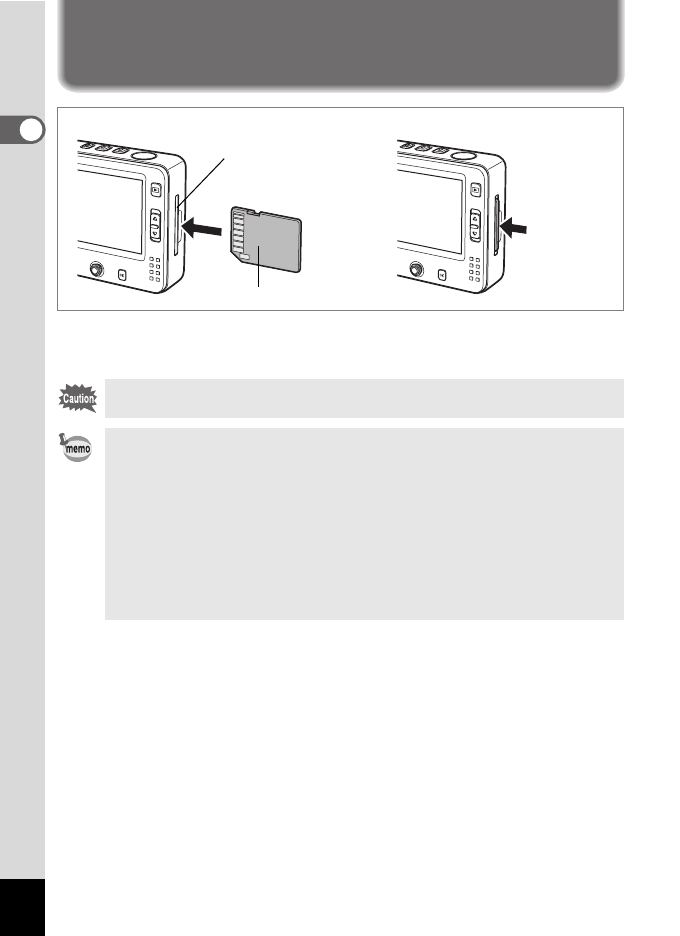 Caution

memo