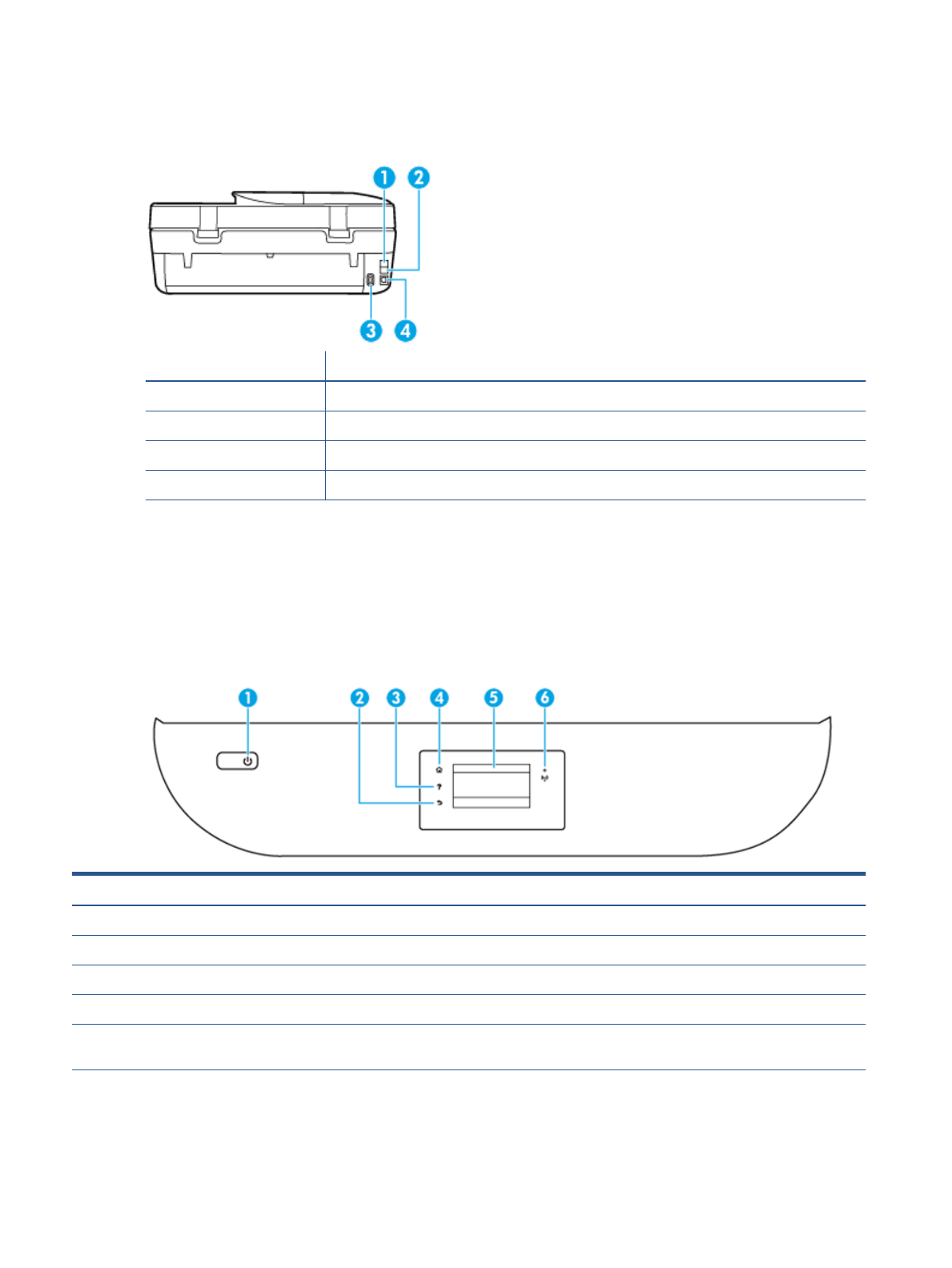 1 2

3 4

1 2 3 4 5 6