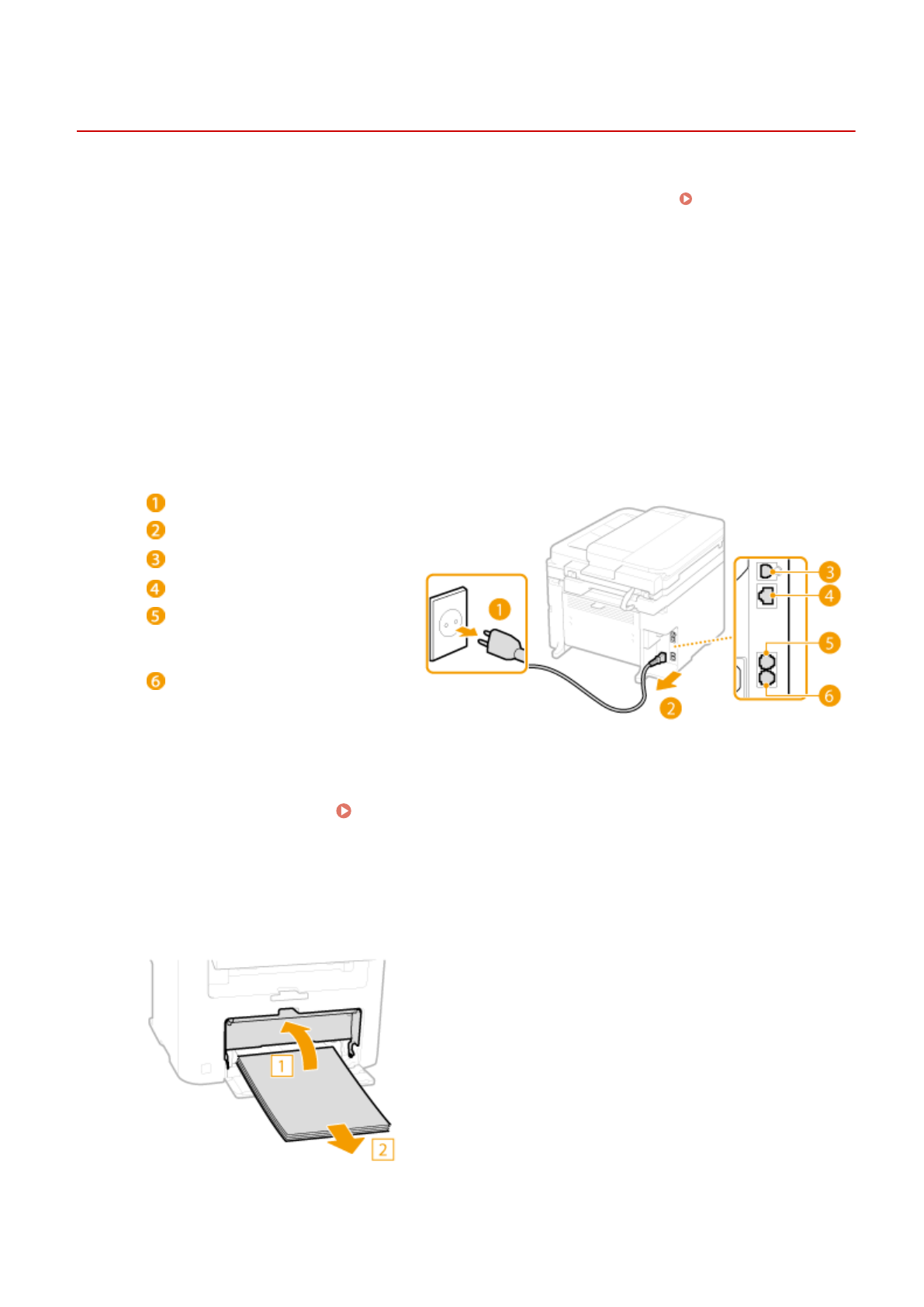 1
2
3
4
5
6

1
2
3
4
5
6

1
2