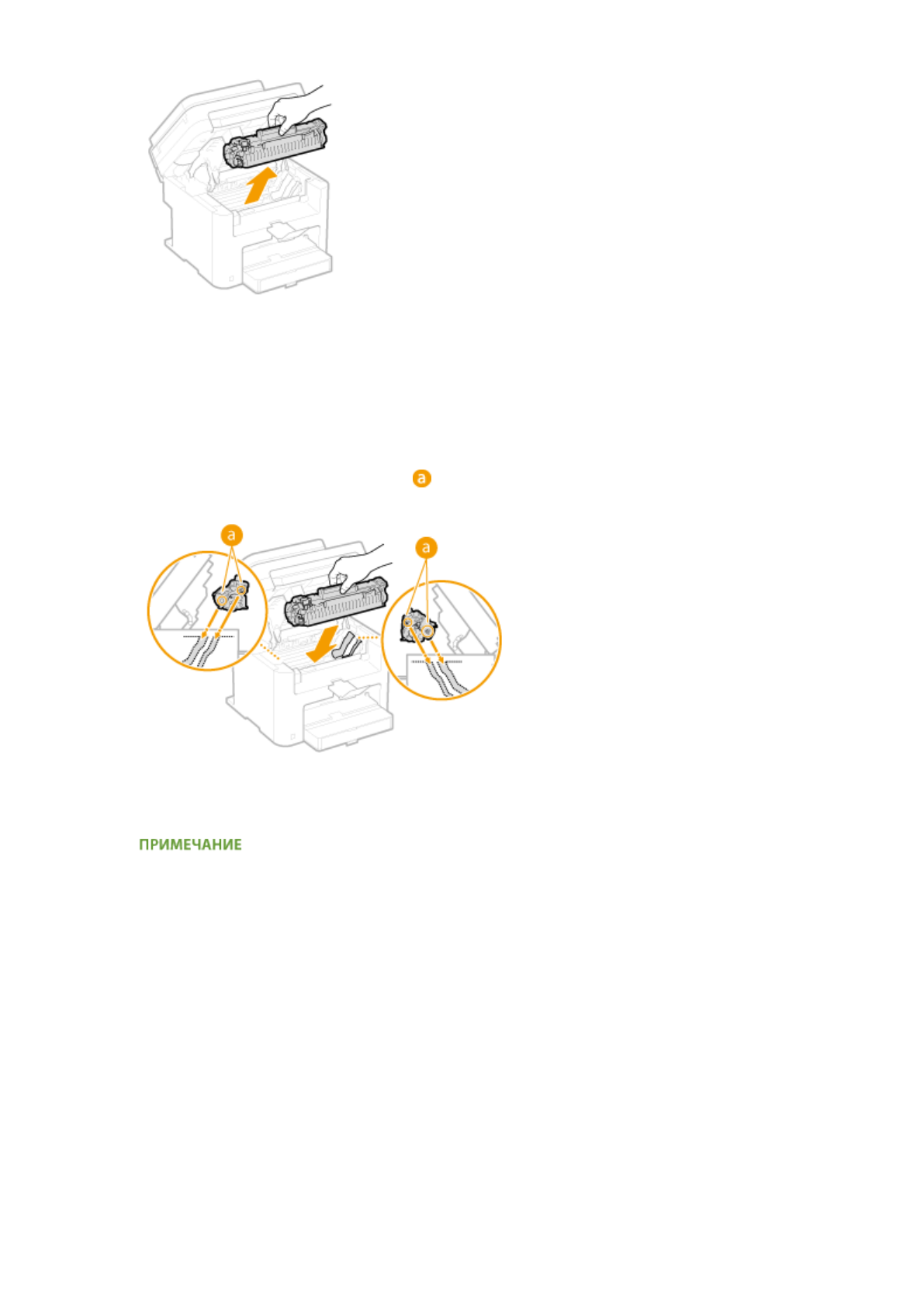 a

a

a

ПРИМЕЧАНИЕ