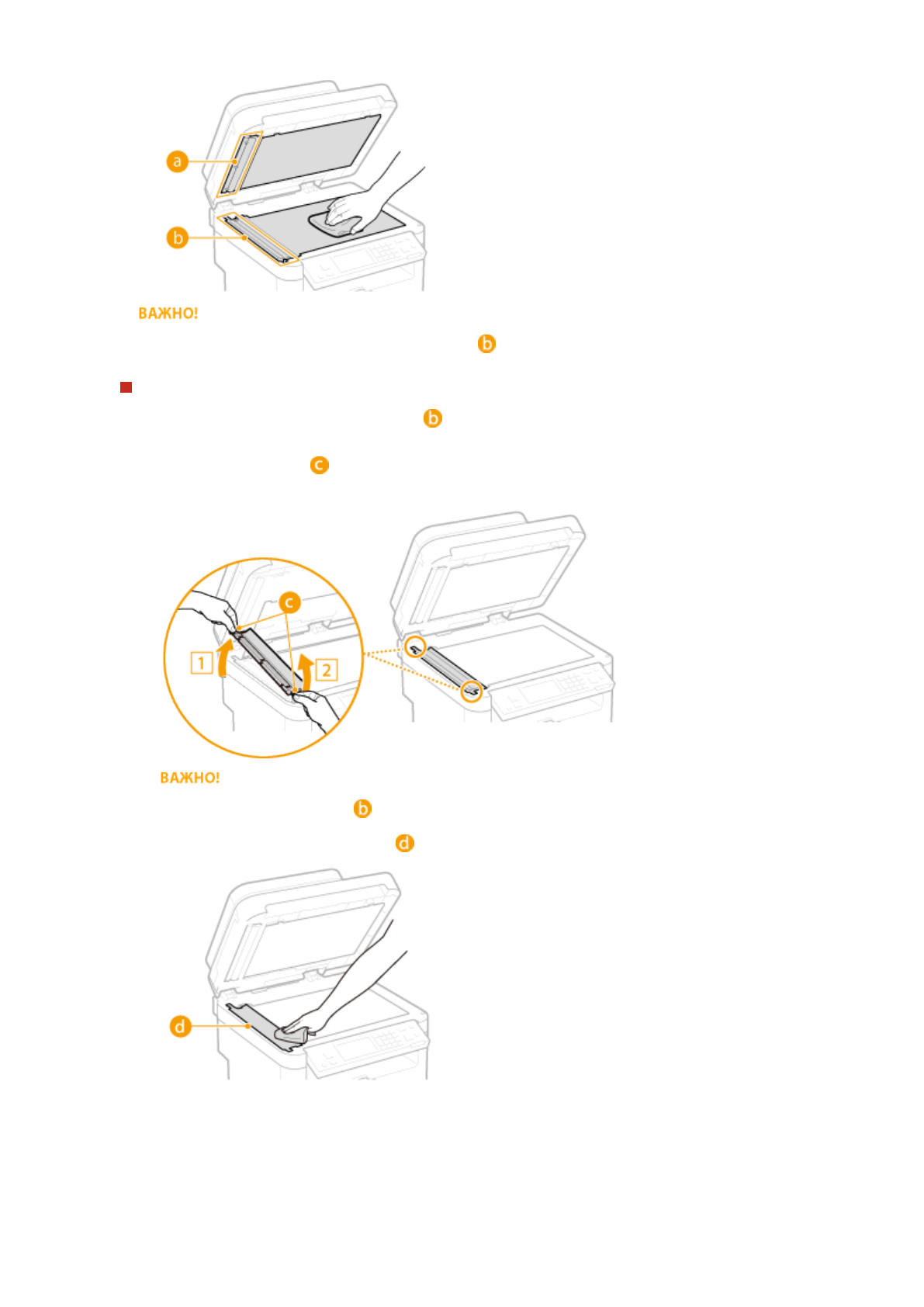 a
b

ВАЖНО!

b

b

c

c
1
2

ВАЖНО!

b

d

d