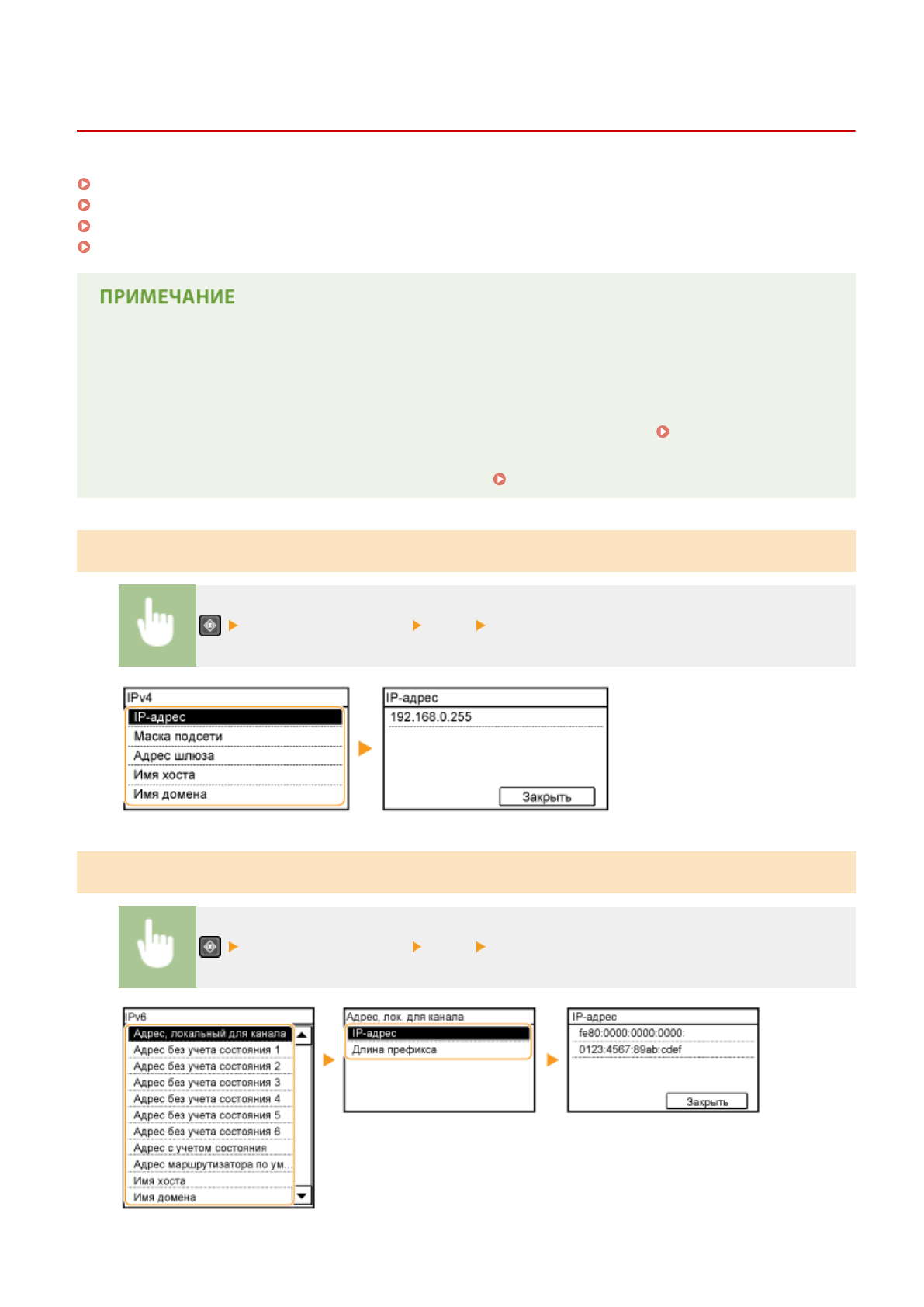 ПРИМЕЧАНИЕ

IPv4
IP-адрес
Маска подсети
Адрес шлюза
Имя хоста
Имя домена

IP-адрес
192.168.0.255
Закрыть

IPv6
Адрес, локальный для канала
Адрес без учета состояния 1
Адрес без учета состояния 2
Адрес без учета состояния 3
Адрес без учета состояния 4
Адрес без учета состояния 5
Адрес без учета состояния 6
Адрес с учетом состояния
Адрес маршрутизатора по ум...
Имя хоста
Имя домена

Адрес, лок. для канала
IP-адрес
Длина префикса

IP-адрес
fe80:0000:0000:0000:
0123:4567:89ab:cdef
Закрыть