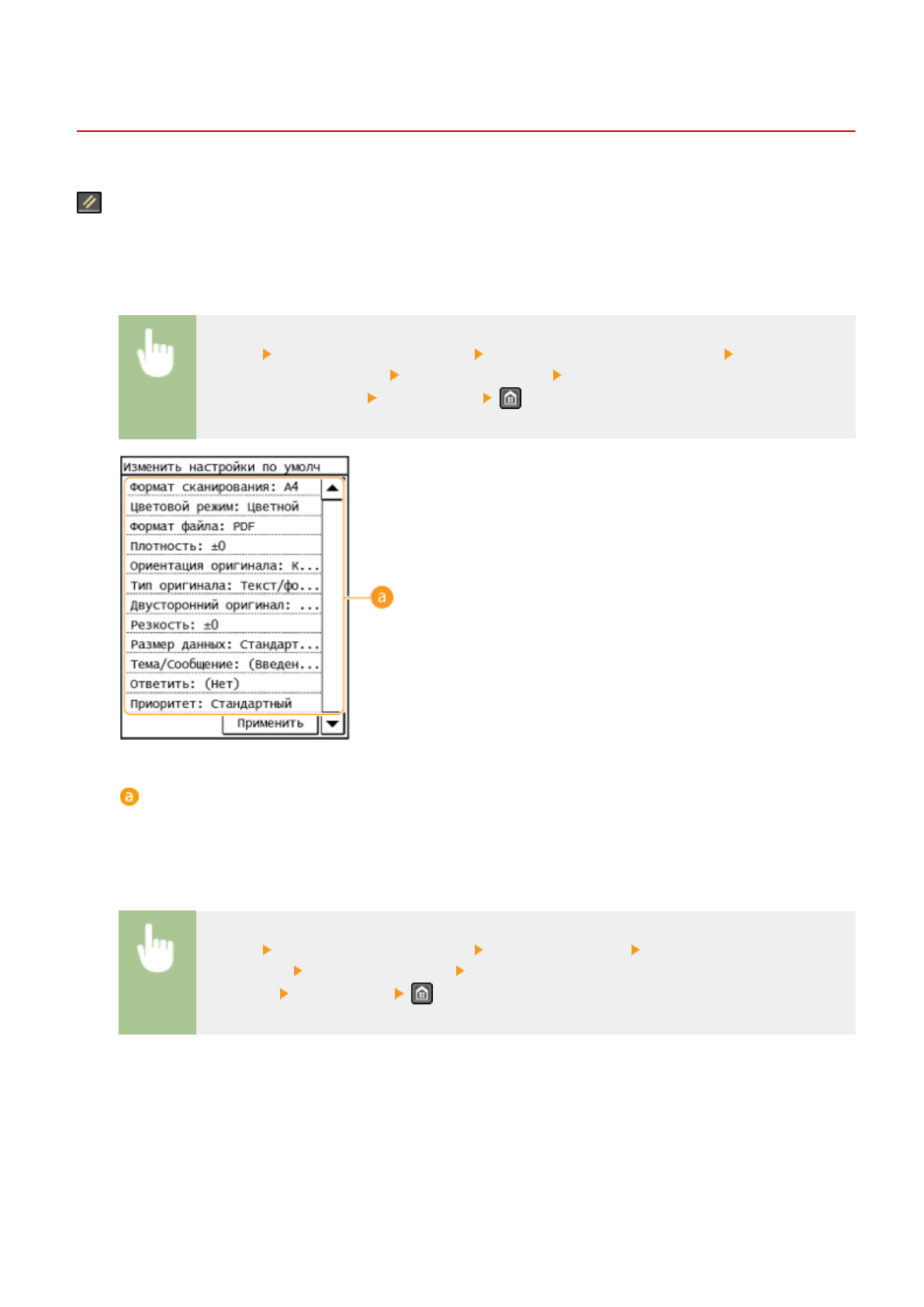 Изменить настройки по умолч

Формат сканирования: A4
Цветовой режим: Цветной
Формат файла: PDF
Плотность: ±0
Ориентация оригинала: К...
Тип оригинала: Текст/фо...
Двусторонний оригинал: ...
Резкость: ±0
Размер данных: Стандарт...
Тема/Сообщение: (Введен...
Ответить: (Нет)
Приоритет: Стандартный

Применить

a

a