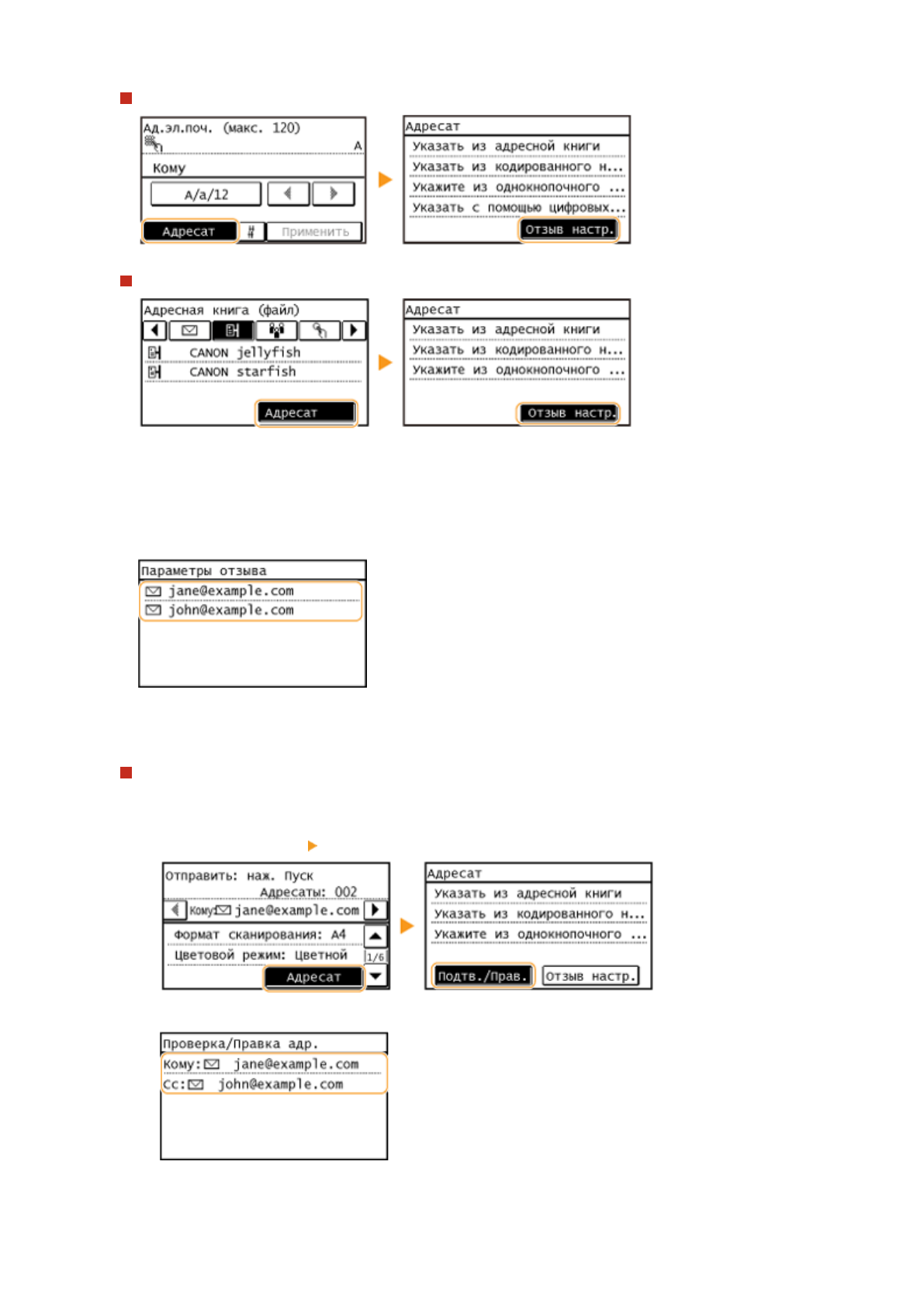 Ад.эл.поч. (макс. 120)

A

Кому

A/a/12

Адресат

#

Применить

Адресат

Указать из адресной книги

Указать из кодированного н...

Укажите из однокнопочного ...

Указать с помощью цифровых...

Отзыв настр.

Адресная книга (файл)

CANON jellyfish

CANON starfish

Адресат

Адресат

Указать из адресной книги

Указать из кодированного н...

Укажите из однокнопочного ...

Отзыв настр.

Параметры отзыва

jane@example.com

john@example.com

Отправить: наж. Пуск

Адресаты: 002

Кому jane@example.com

Формат сканирования: A4

Цветовой режим: Цветной

1/6

Адресат

Адресат

Указать из адресной книги

Указать из кодированного н...

Укажите из однокнопочного ...

Подтв./Прав.

Отзыв настр.

Проверка/Правка адр.

Кому: jane@example.com

Cc: john@example.com