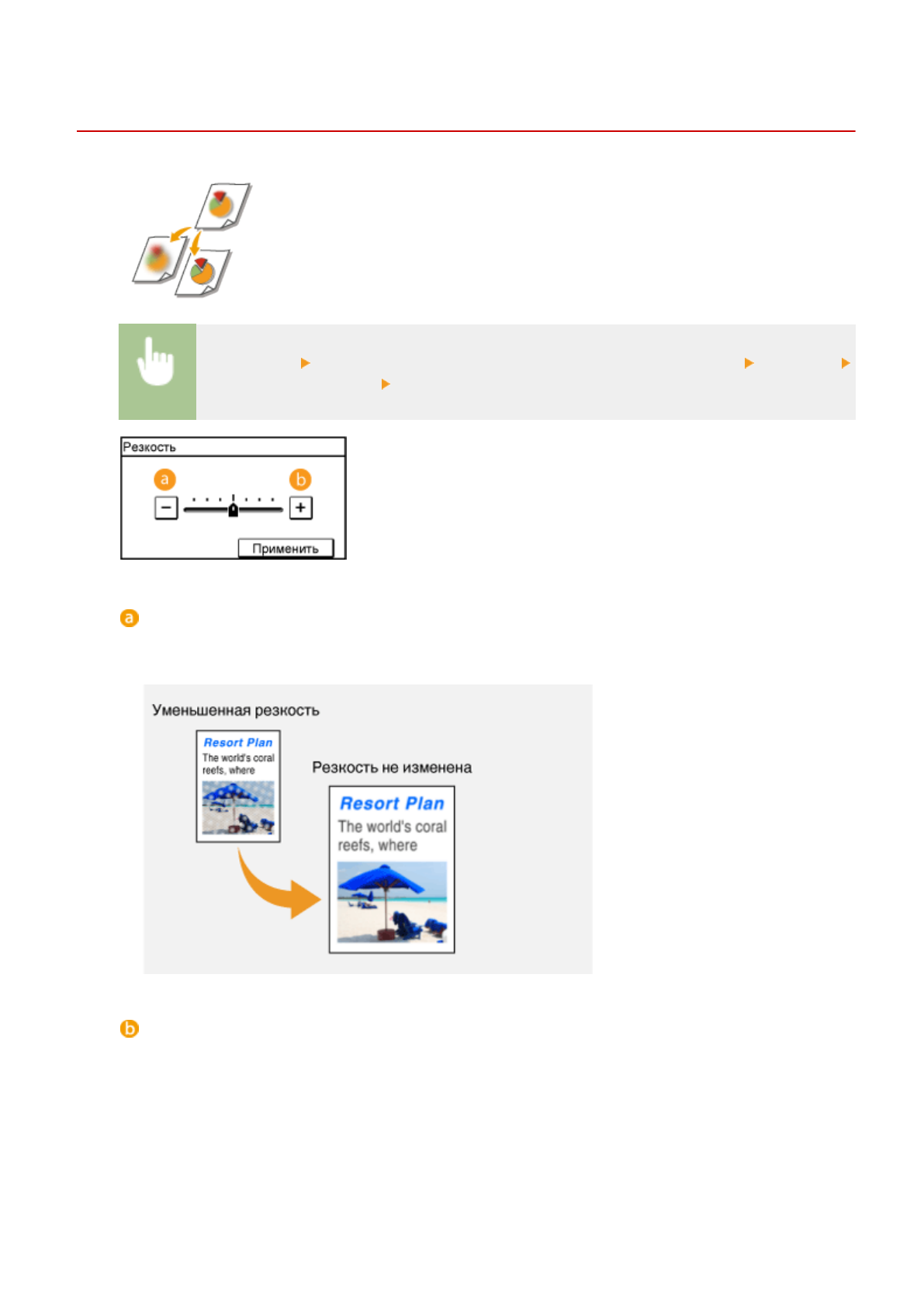 Резкость

a

b

−

+

Применить

a

Уменьшенная резкость

Resort Plan
The world's coral reefs, where

Резкость не изменена

Resort Plan
The world's coral reefs, where

b