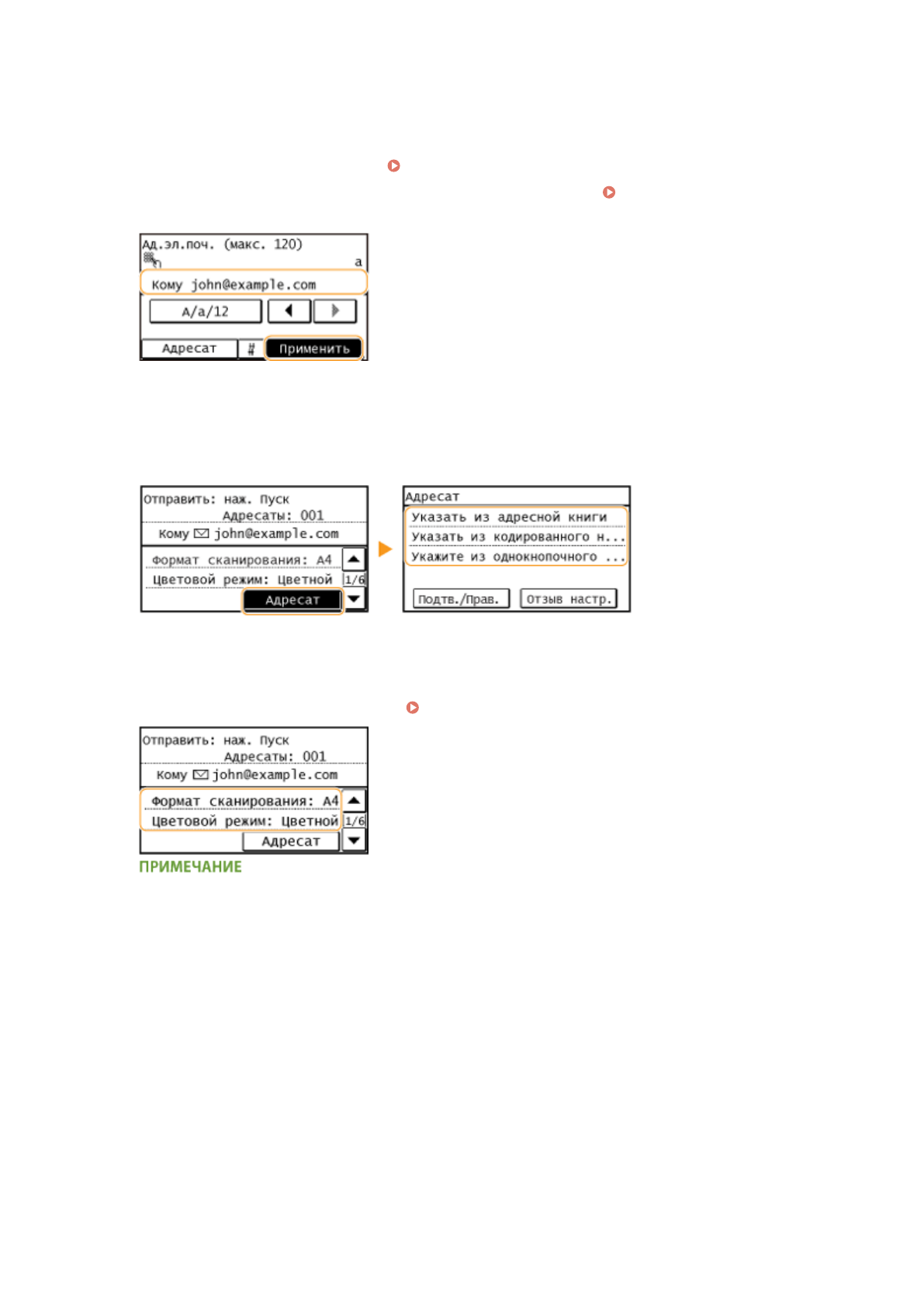 Ад.эл.поч. (макс. 120)
a
Кому john@example.com
A/a/12
Адресат
#
Применить

Отправить: наж. Пуск
Адресаты: 001
Кому john@example.com
Формат сканирования: A4
Цветовой режим: Цветной
1/6
Адресат

Адресат
Указать из адресной книги
Указать из кодированного н...
Укажите из однокнопочного ...
Подтв./Прав.
Отзыв настр.

Отправить: наж. Пуск
Адресаты: 001
Кому john@example.com
Формат сканирования: A4
Цветовой режим: Цветной
1/6
Адресат

ПРИМЕЧАНИЕ