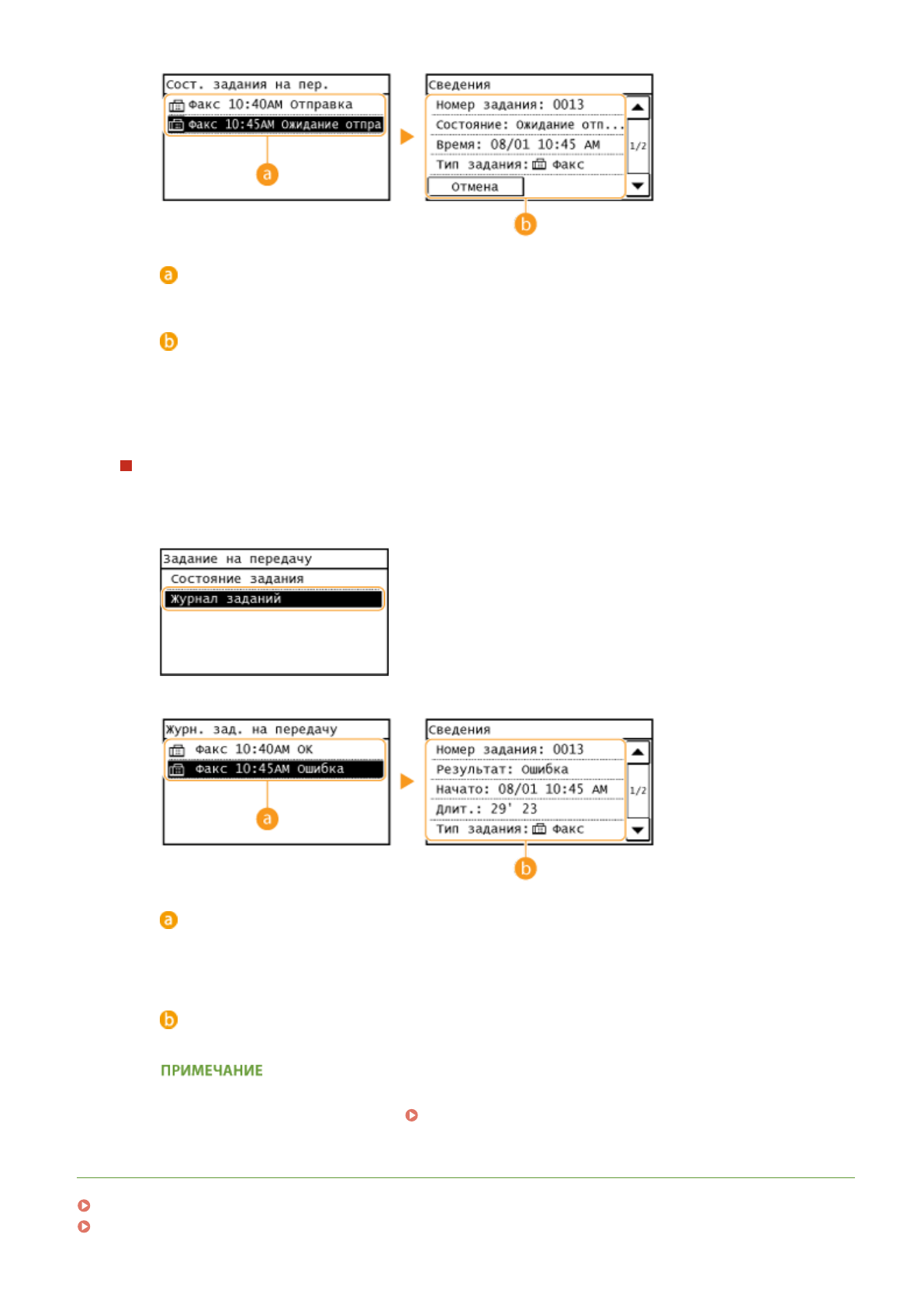 Сост. задания на пер.
Факс 10:40AM Отправка
Факс 10:45AM Ожидание отпра

a

Сведения
Номер задания: 0013
Состояние: Ожидание отп...
Время: 08/01 10:45 AM
Тип задания: Факс
Отмена
1/2

b

a

b

Задание на передачу
Состояние задания
Журнал заданий

Журн. зад. на передачу
Факс 10:40AM OK
Факс 10:45AM Ошибка

a

Сведения
Номер задания: 0013
Результат: Ошибка
Начато: 08/01 10:45 AM
Длит.: 29' 23
Тип задания: Факс
1/2

b

a

b

ПРИМЕЧАНИЕ