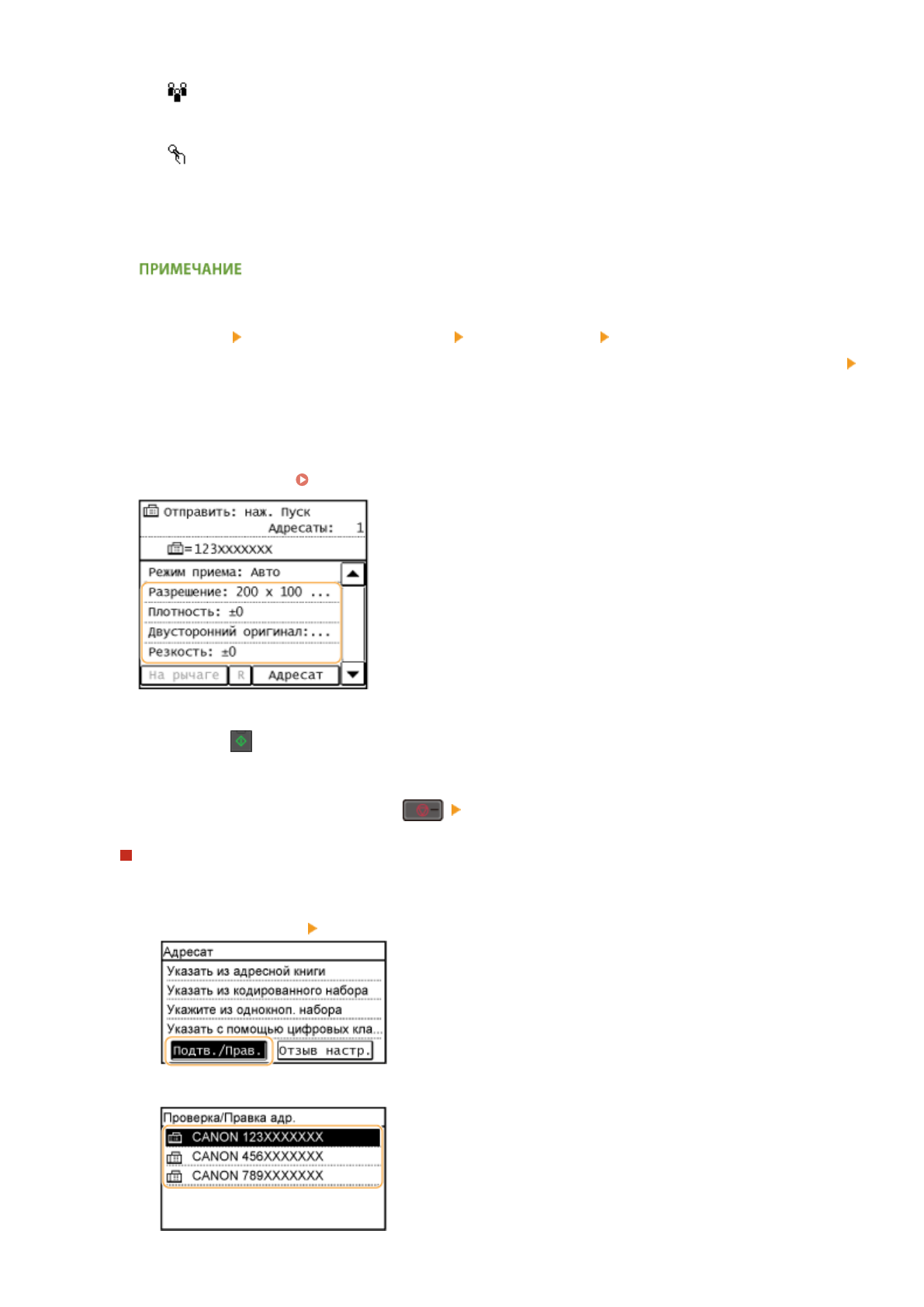 ПРИМЕЧАНИЕ

Отправить: наж. Пуск
Адресаты: 1
=123XXXXXXX
Режим приема: Авто
Разрешение: 200 x 100 ...
Плотность: ±0
Двусторонний оригинал:...
Резкость: ±0
На рычаге
R
Адресат

Адресат
Указать из адресной книги
Указать из кодированного набора
Укажите из однокноп. набора
Указать с помощью цифровых кла...
Подтв./Прав.
Отзыв настр.

Проверка/Правка адр.
CANON 123XXXXXXX
CANON 456XXXXXXX
CANON 789XXXXXXX