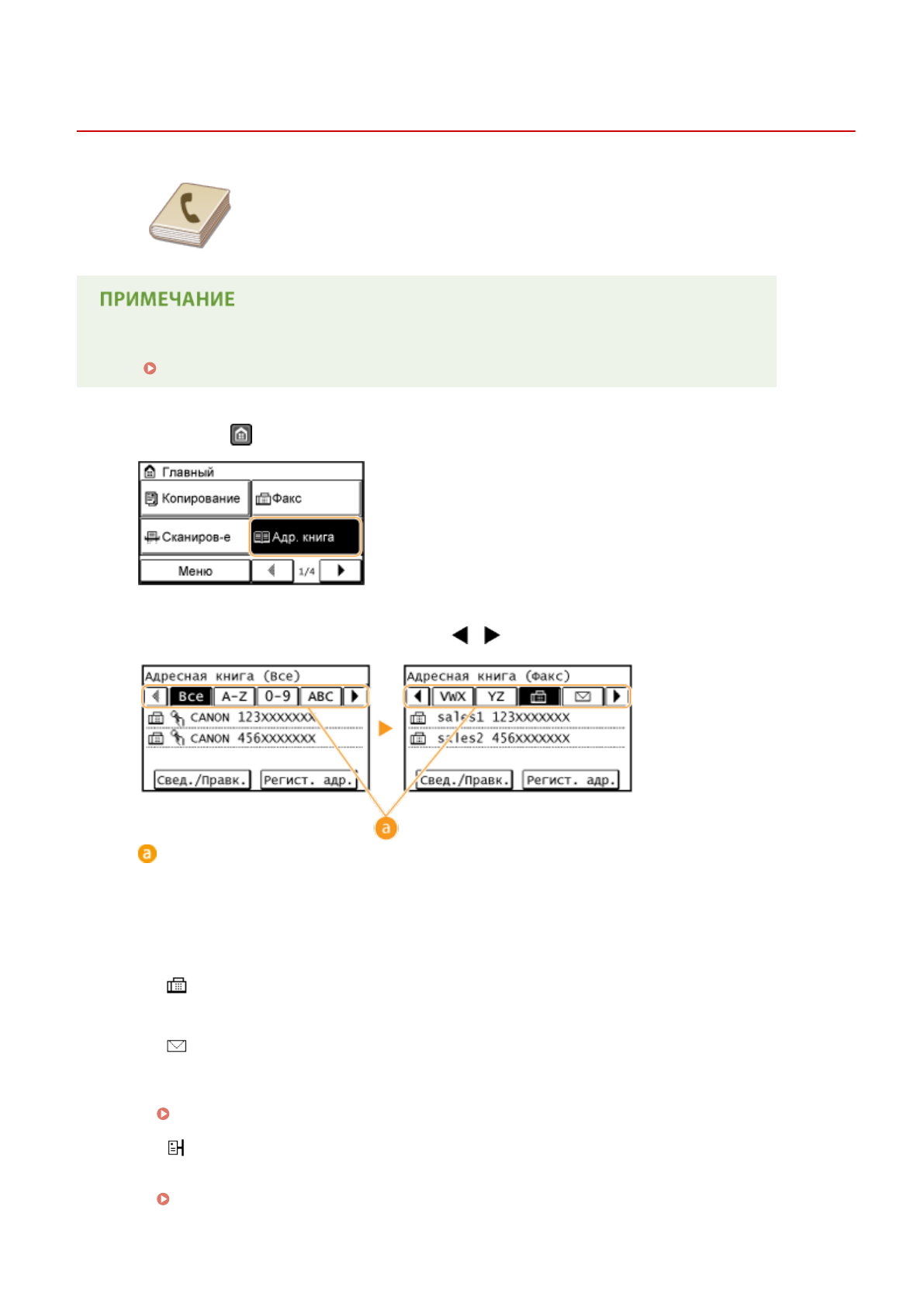 ПРИМЕЧАНИЕ

Главный

Копирование

Факс

Сканиров-е

Адр. книга

Меню

1/4

Адресная книга (Все)

Все

A-Z

0-9

ABC

CANON 123XXXXXXX

CANON 456XXXXXXX

Свед./Правк.

Регист. адр.

Адресная книга (Факс)

VWX

YZ

sales1 123XXXXXXX

sales2 456XXXXXXX

Свед./Правк.

Регист. адр.

a

a