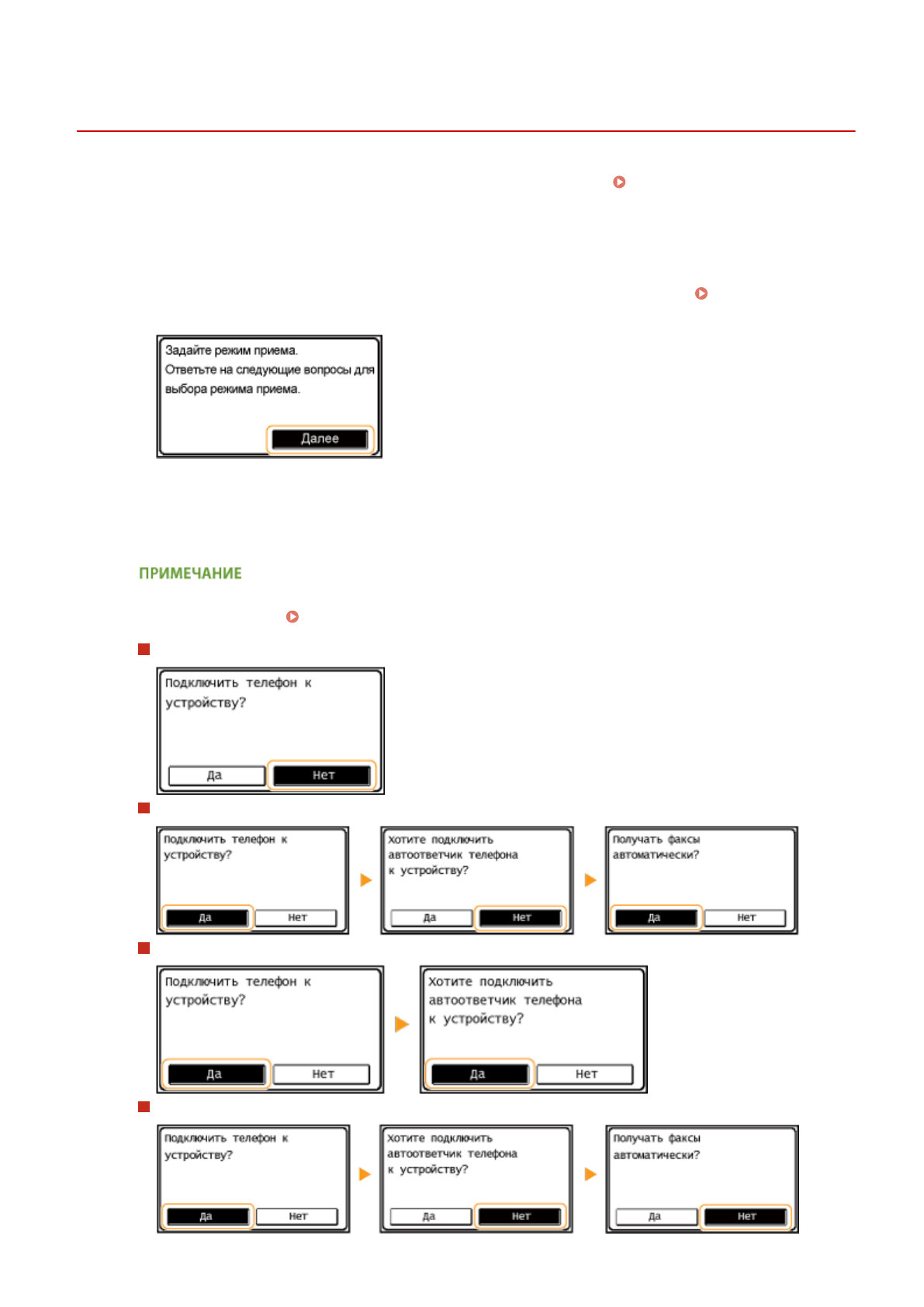 Задайте режим приема.
Ответьте на следующие вопросы для выбора режима приема.

Далее

ПРИМЕЧАНИЕ

Подключить телефон к устройству?

Да
Нет

Подключить телефон к устройству?

Да
Нет

Хотите подключить автоответчик телефона к устройству?

Да
Нет

Получать факсы автоматически?

Да
Нет

Подключить телефон к устройству?

Да
Нет

Хотите подключить автоответчик телефона к устройству?

Да
Нет

Подключить телефон к устройству?

Да
Нет

Хотите подключить автоответчик телефона к устройству?

Да
Нет

Получать факсы автоматически?

Да
Нет