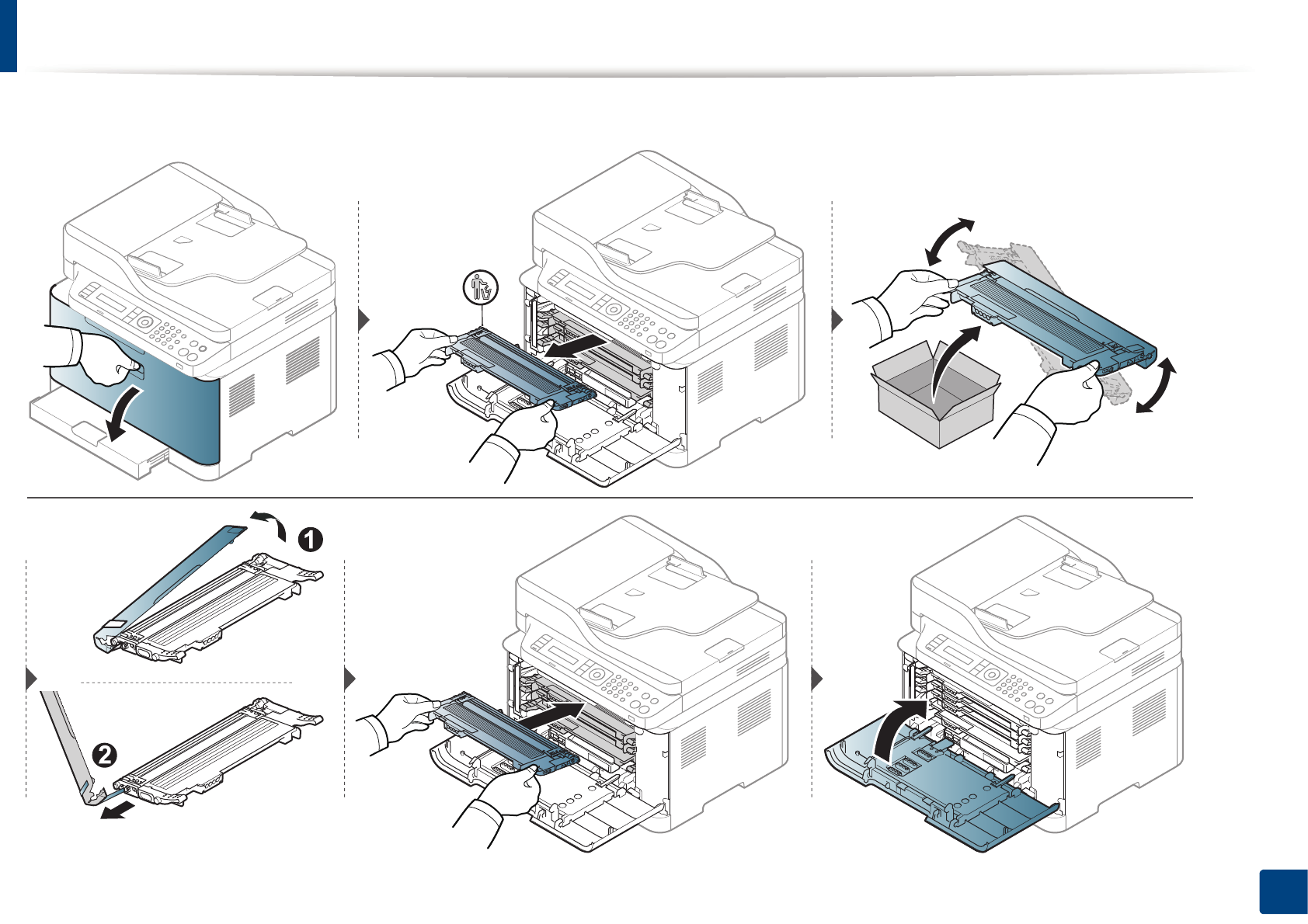 1

2